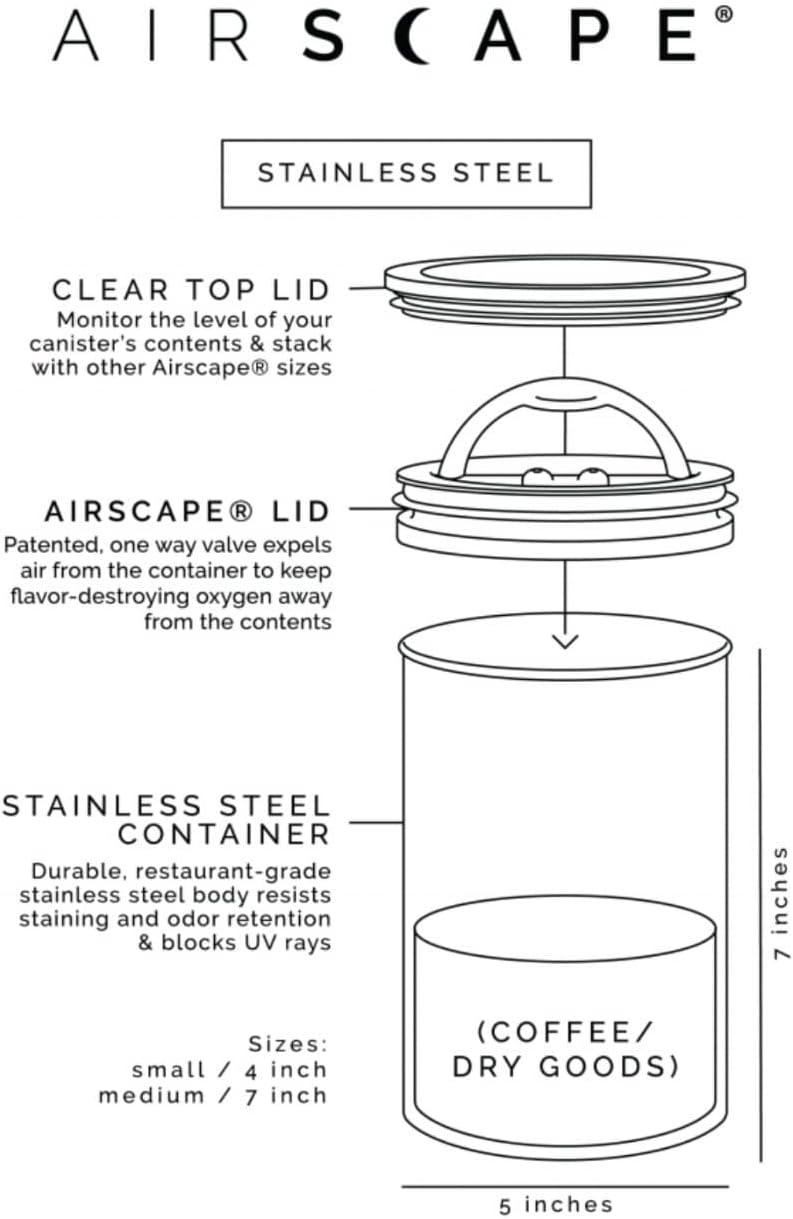 AIRSCAPE®

STAINLESS STEEL

CLEAR TOP LID
Monitor the level of your canister's contents & stack with other Airscape® sizes

AIRSCAPE® LID
Patented, one way valve expels air from the container to keep flavor-destroying oxygen away from the contents

STAINLESS STEEL CONTAINER
Durable, restaurant-grade stainless steel body resists staining and odor retention & blocks UV rays

Sizes:
small / 4 inch
medium / 7 inch

(COFFEE/ DRY GOODS)

7 inches

5 inches