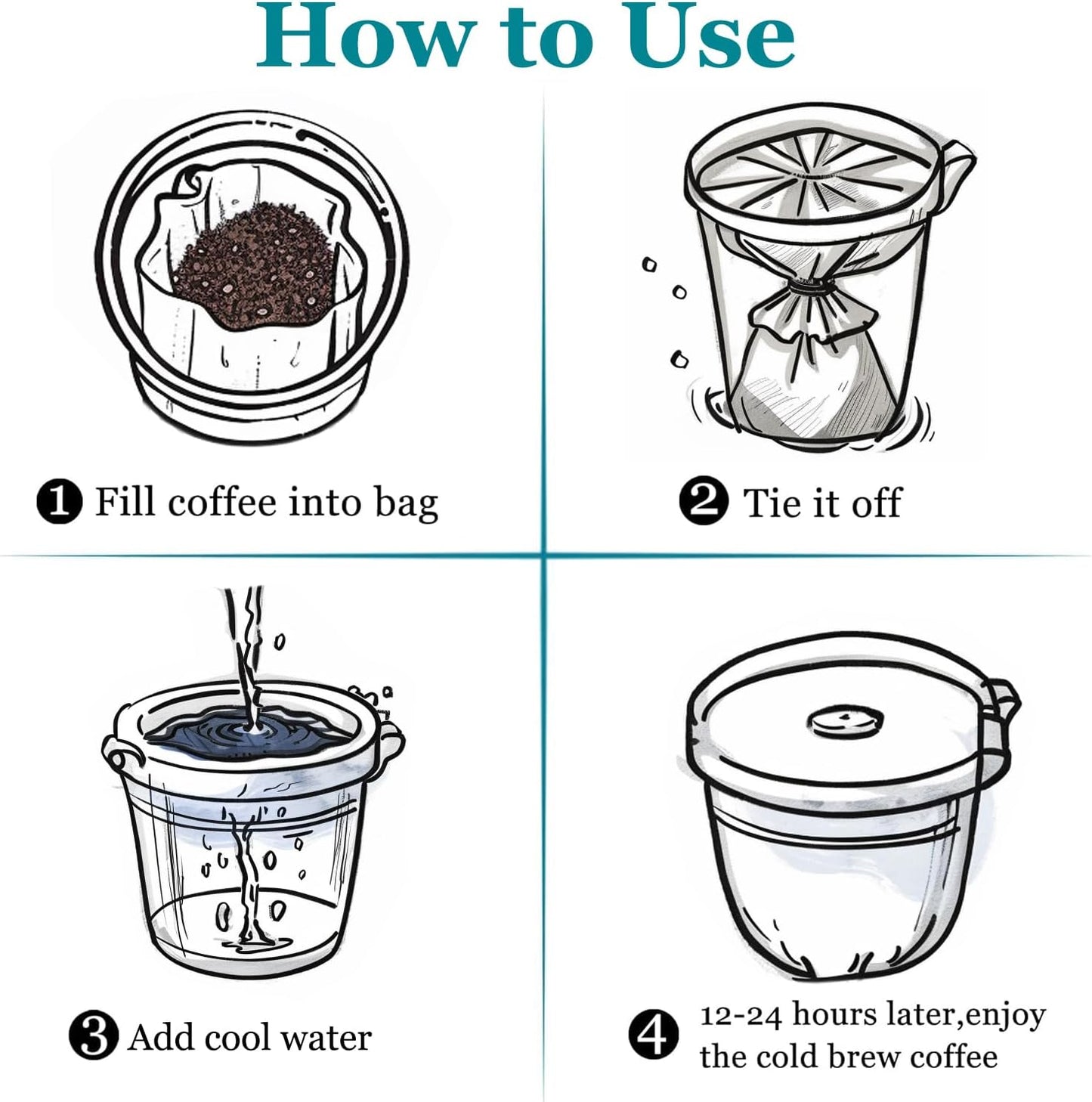 How to Use

❶ Fill coffee into bag

❷ Tie it off

❸ Add cool water

❹ 12-24 hours later,enjoy the cold brew coffee