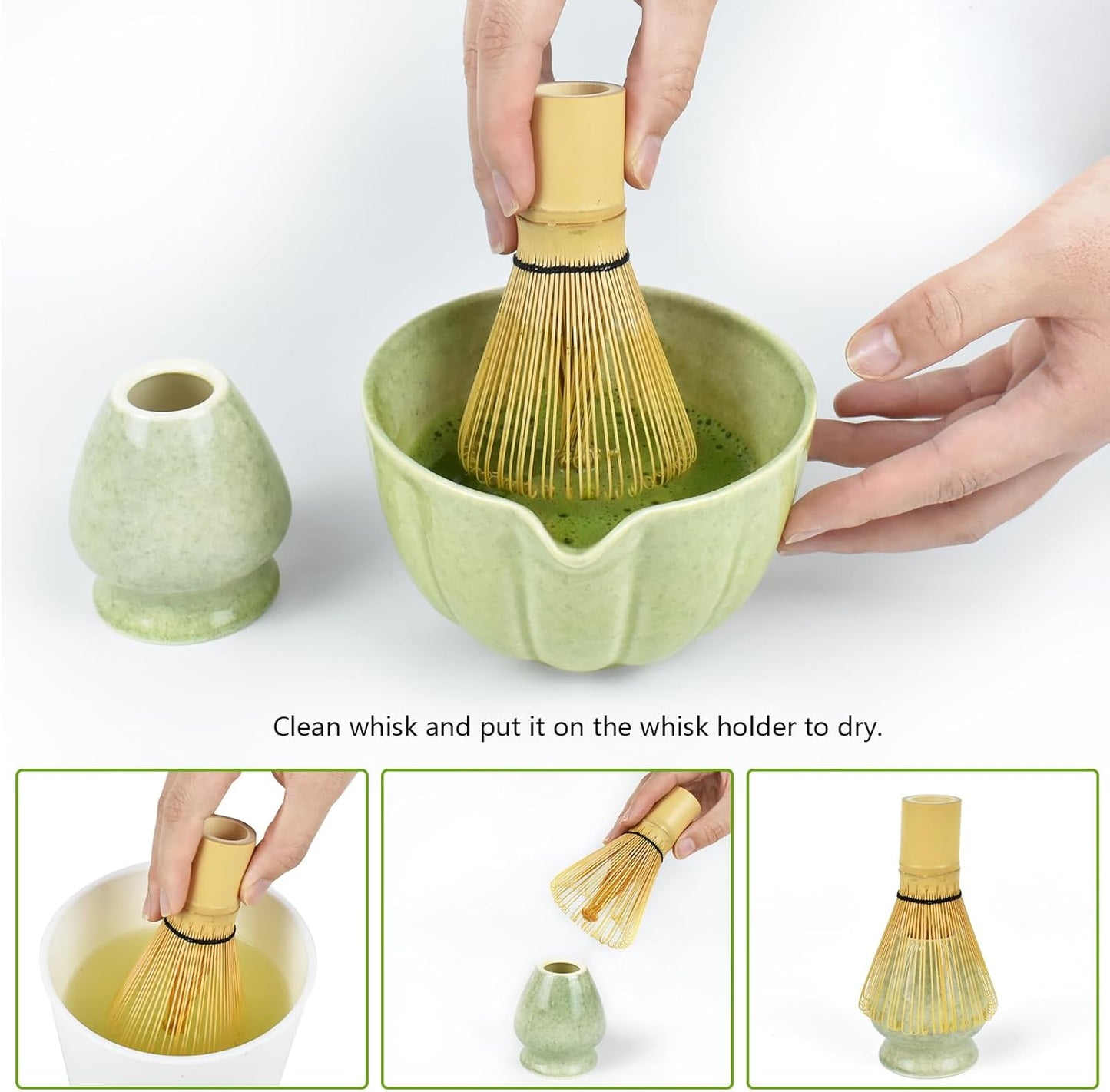 Clean whisk and put it on the whisk holder to dry.