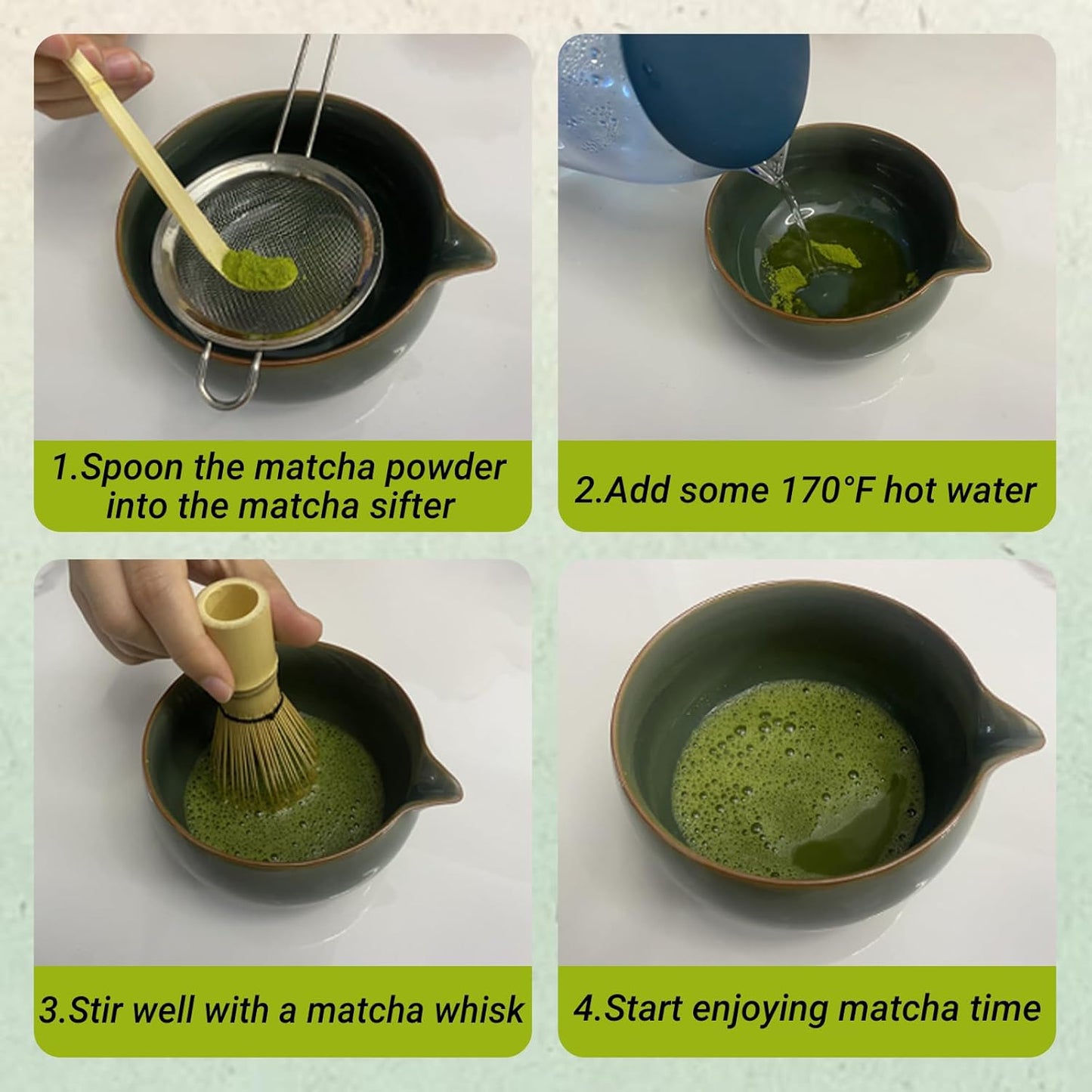 1.Spoon the matcha powder into the matcha sifter

2.Add some 170°F hot water

3.Stir well with a matcha whisk

4.Start enjoying matcha time