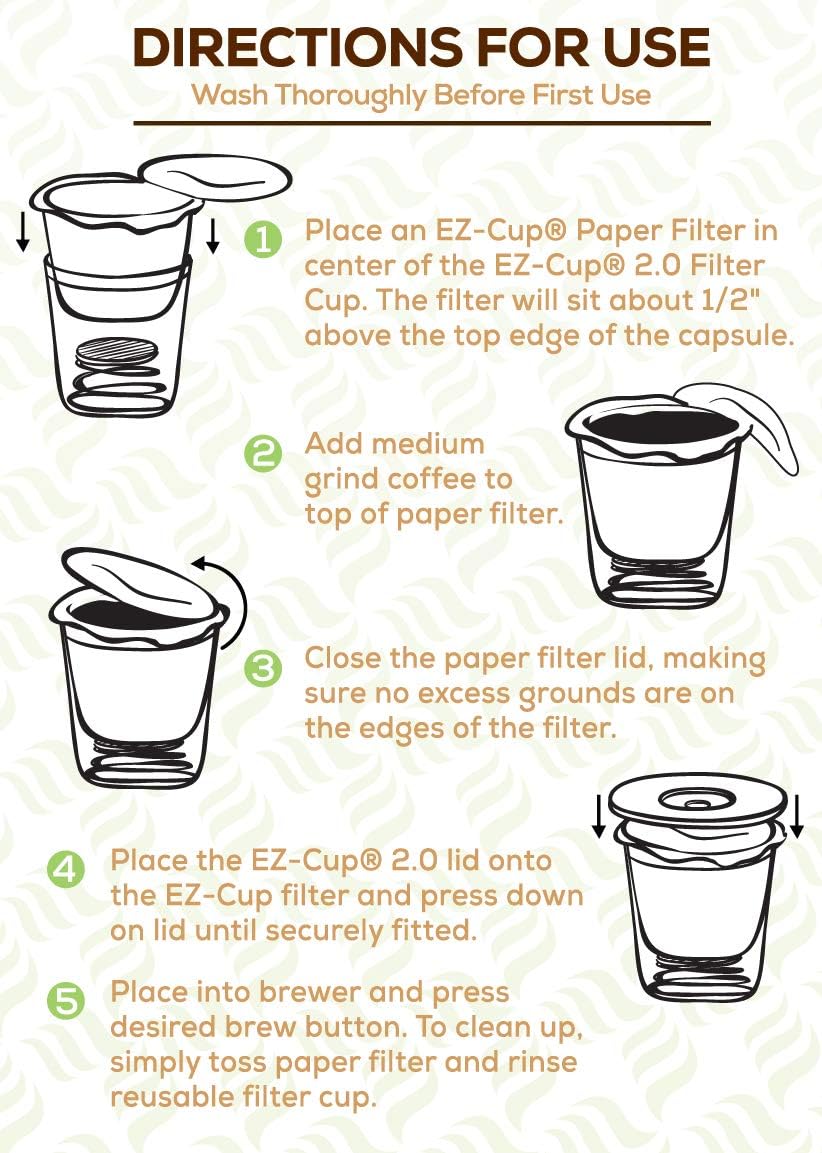 DIRECTIONS FOR USE
Wash Thoroughly Before First Use

1 Place an EZ-Cup® Paper Filter in center of the EZ-Cup® 2.0 Filter Cup. The filter will sit about 1/2" above the top edge of the capsule.

2 Add medium grind coffee to top of paper filter.

3 Close the paper filter lid, making sure no excess grounds are on the edges of the filter.

4 Place the EZ-Cup® 2.0 lid onto the EZ-Cup filter and press down on lid until securely fitted.

5 Place into brewer and press desired brew button. To clean up, simply toss paper filter and rinse reusable filter cup.