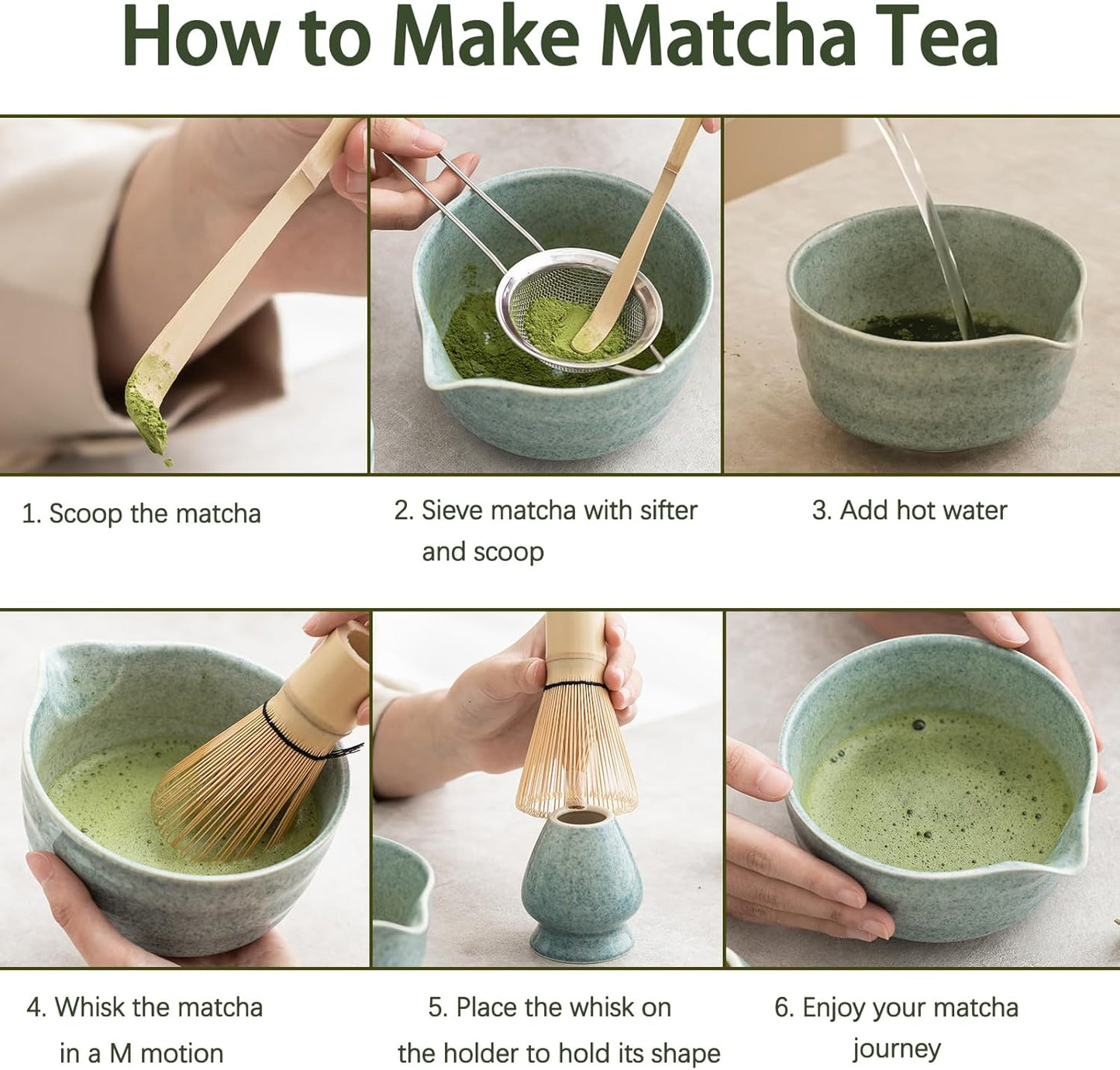 How to Make Matcha Tea

1. Scoop the matcha

2. Sieve matcha with sifter and scoop

3. Add hot water

4. Whisk the matcha in a M motion

5. Place the whisk on the holder to hold its shape

6. Enjoy your matcha journey