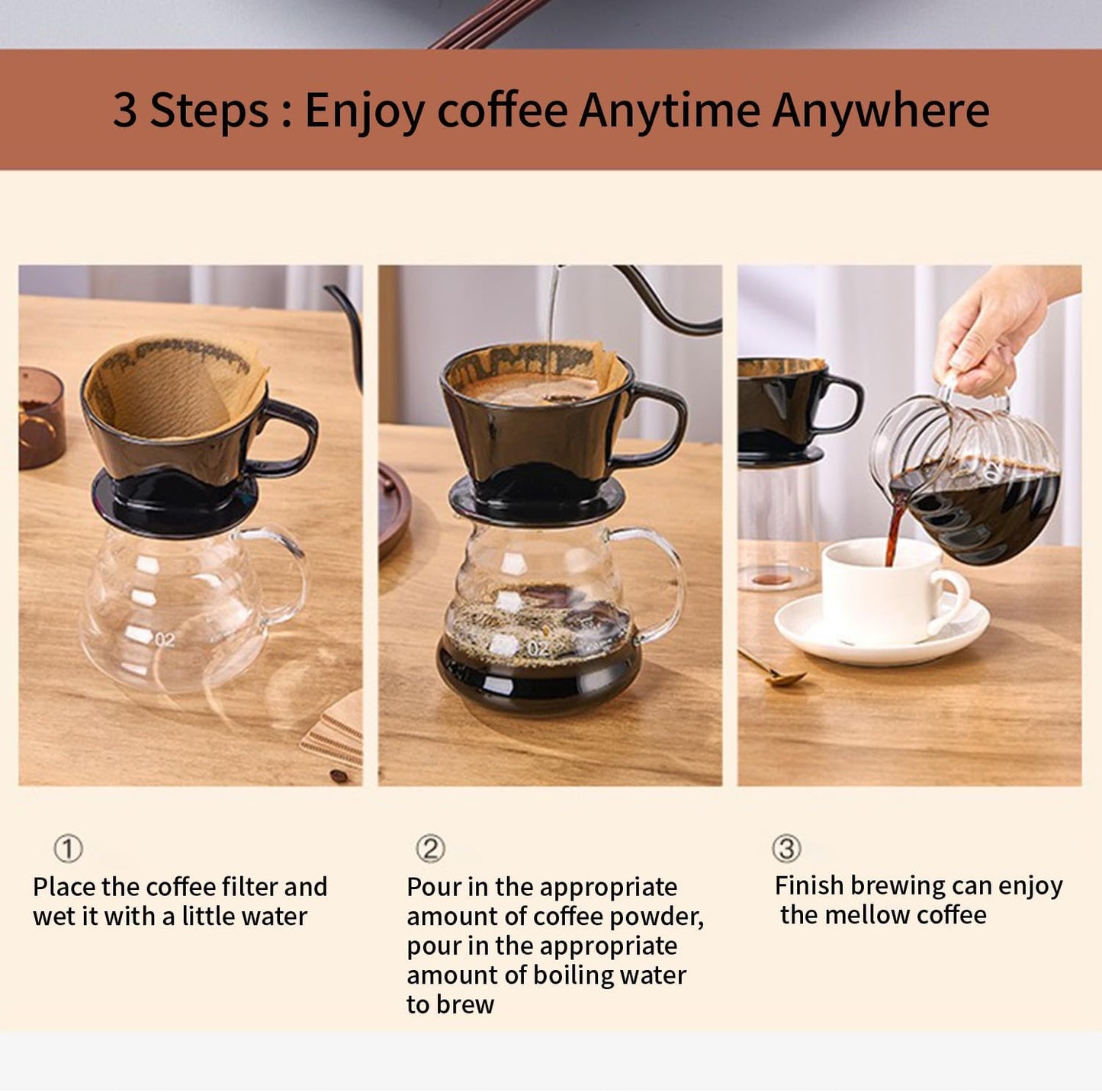 3 Steps : Enjoy coffee Anytime Anywhere

02

02

①
Place the coffee filter and wet it with a little water

②
Pour in the appropriate amount of coffee powder, pour in the appropriate amount of boiling water to brew

③
Finish brewing can enjoy the mellow coffee