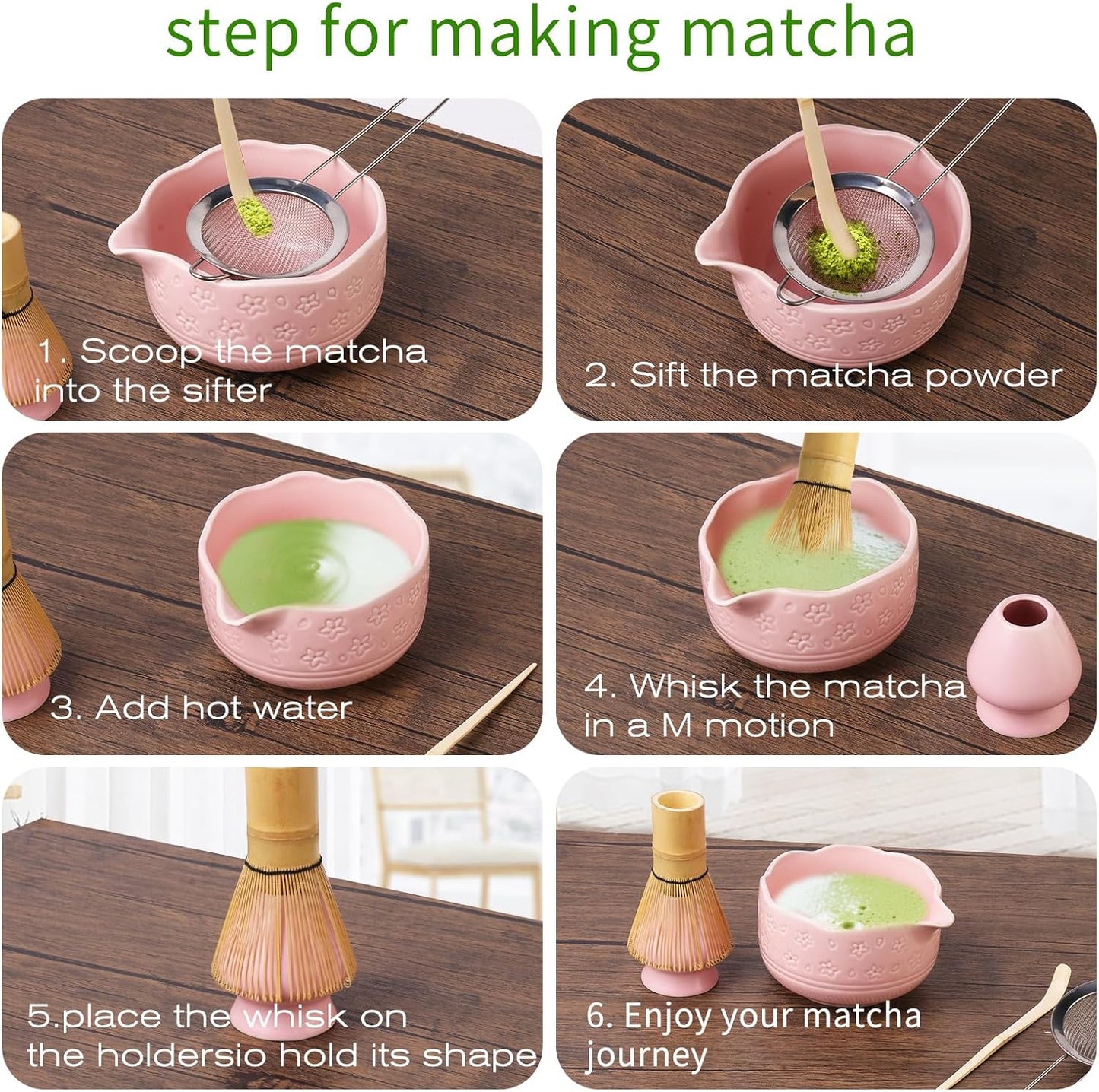 step for making matcha

1. Scoop the matcha into the sifter

2. Sift the matcha powder

3. Add hot water

4. Whisk the matcha in a M motion

5.place the whisk on the holdersio hold its shape

6. Enjoy your matcha journey