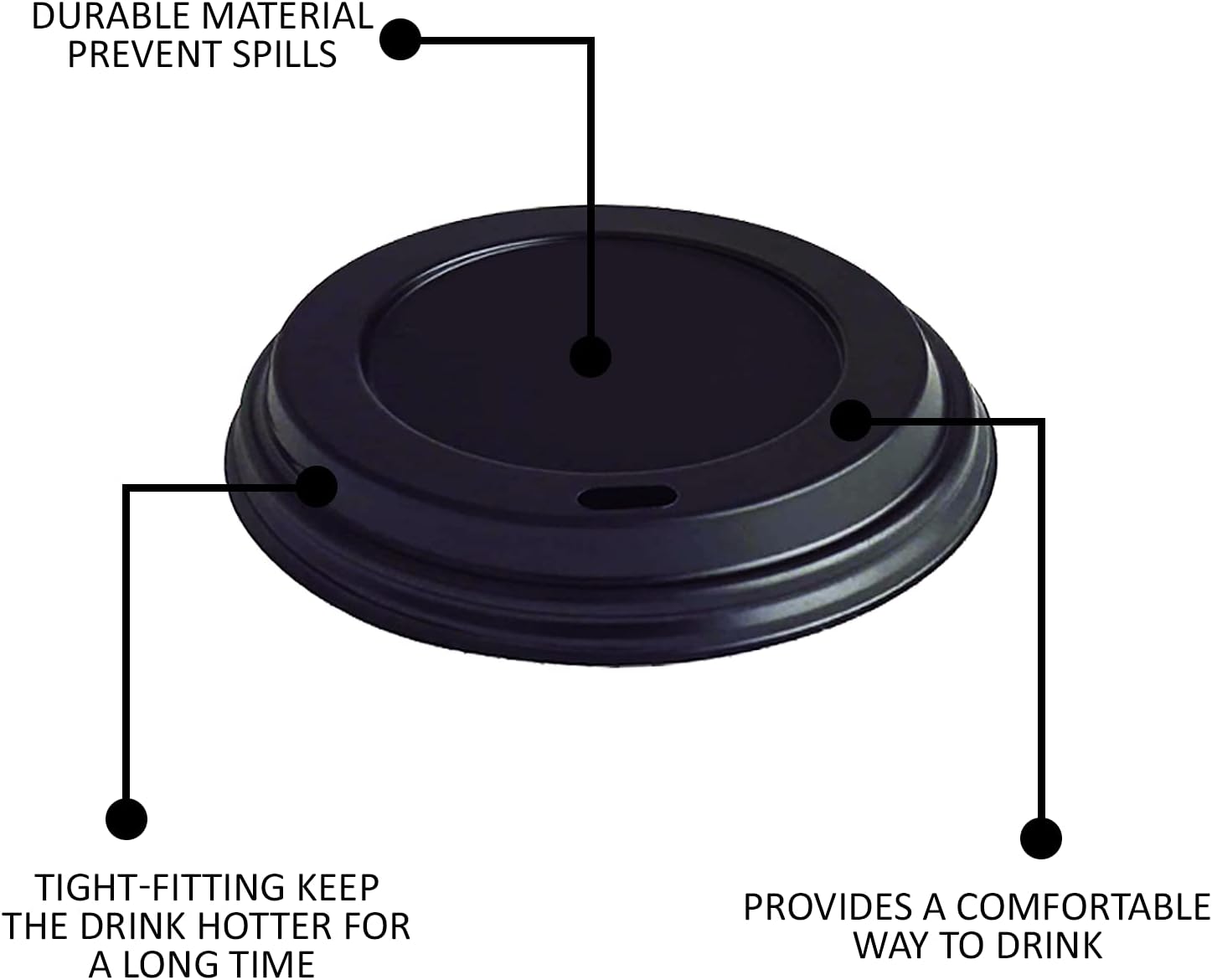 DURABLE MATERIAL PREVENT SPILLS

TIGHT-FITTING KEEP THE DRINK HOTTER FOR A LONG TIME

PROVIDES A COMFORTABLE WAY TO DRINK