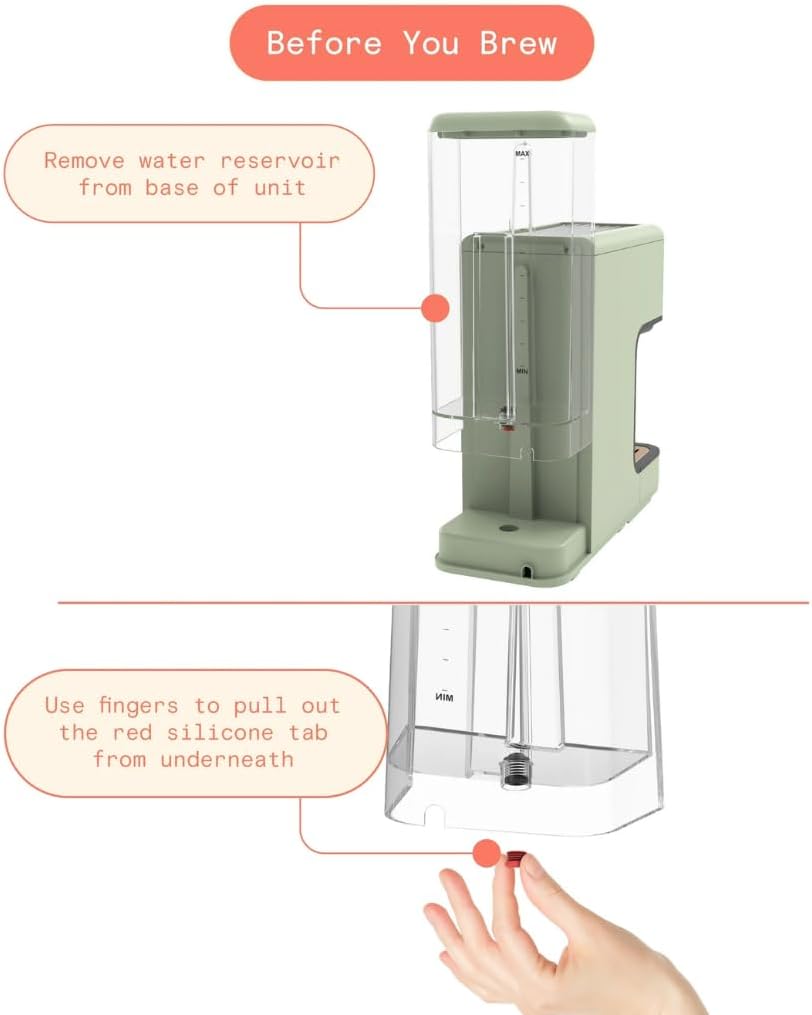 Before You Brew

Remove water reservoir from base of unit

MAX

MIN

Use fingers to pull out the red silicone tab from underneath

MIN