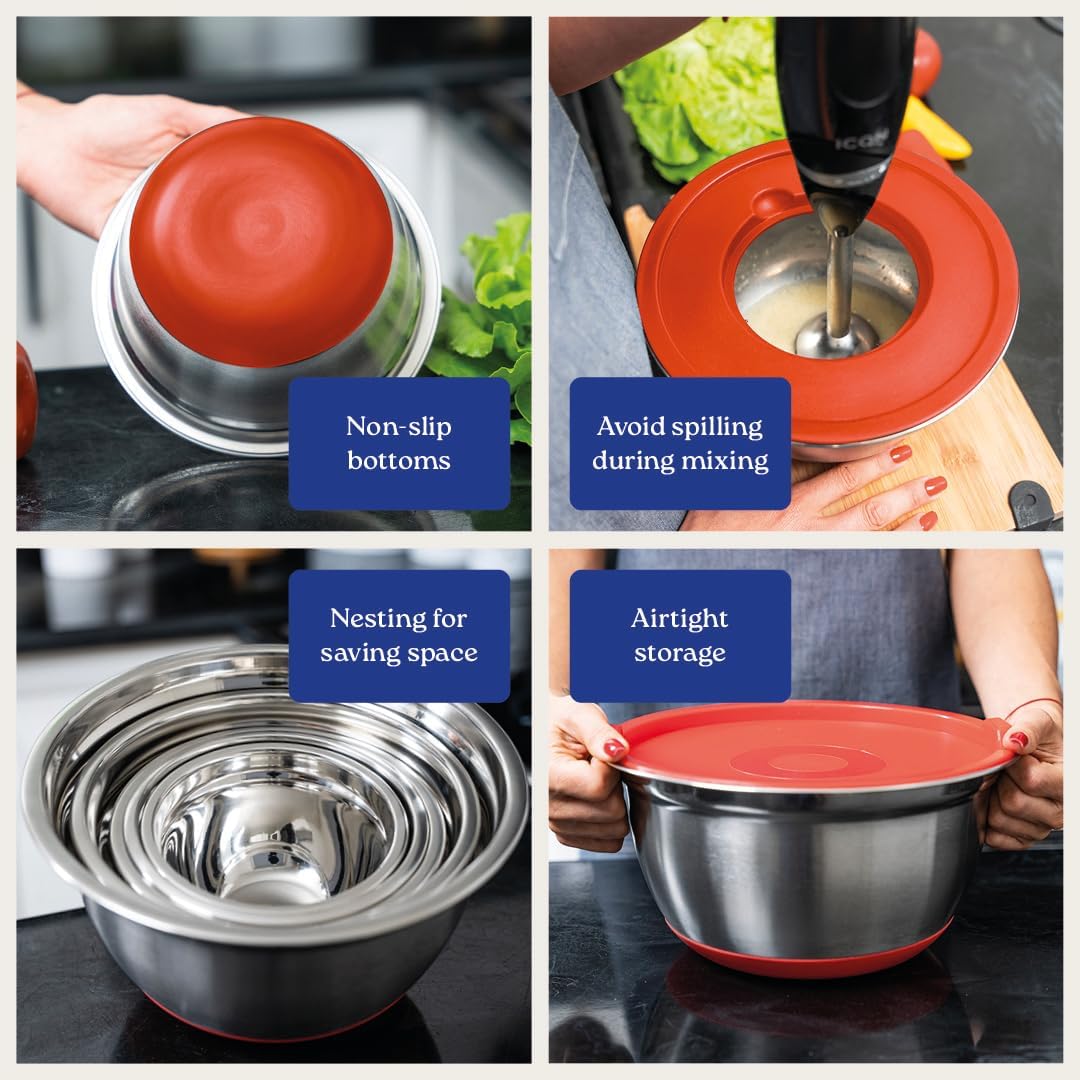 Non-slip bottoms

Avoid spilling during mixing

Nesting for saving space

Airtight storage