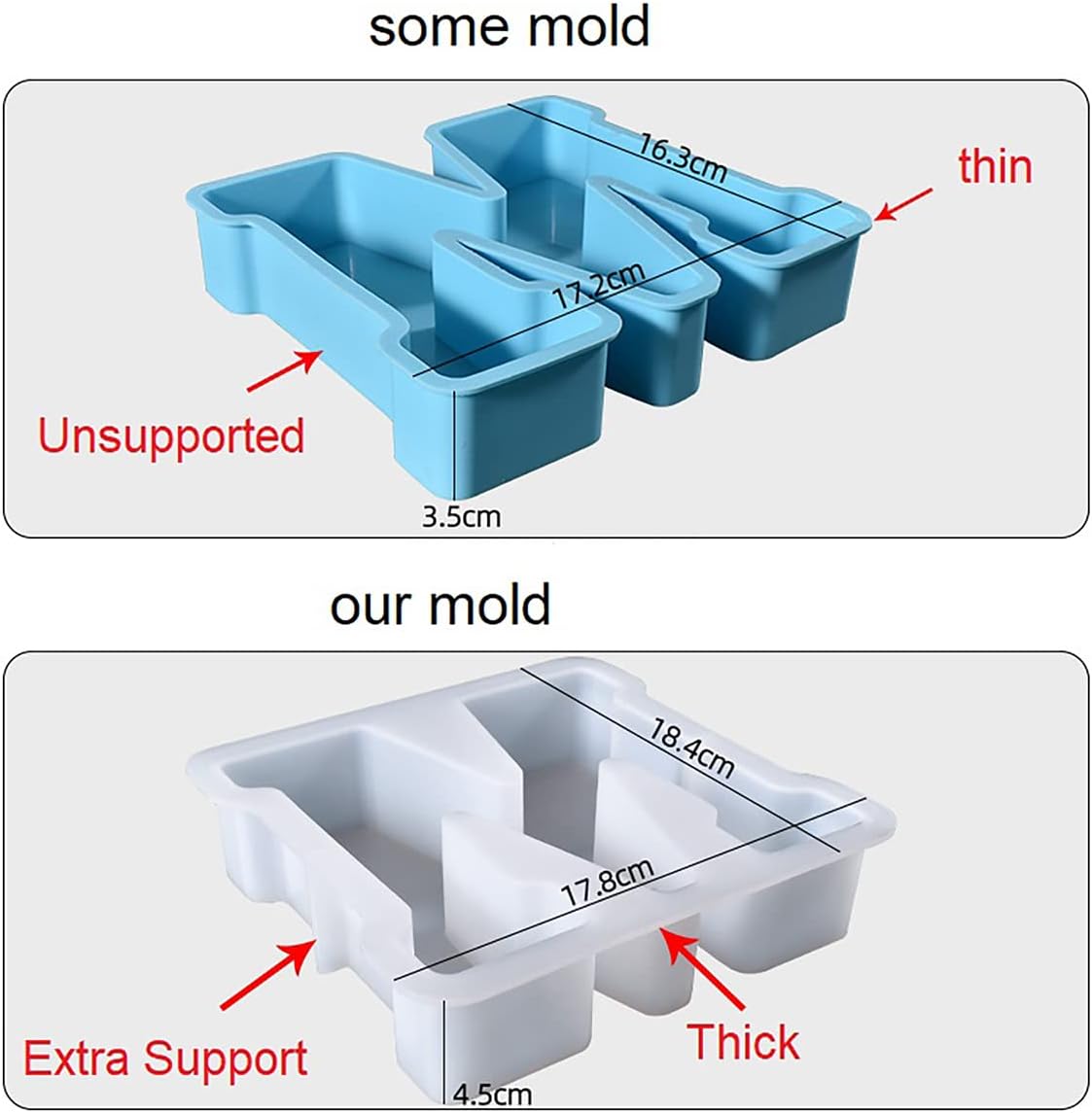 some mold

16.3cm

thin

17.2cm

Unsupported

3.5cm

our mold

18.4cm

17.8cm

Extra Support

Thick

4.5cm