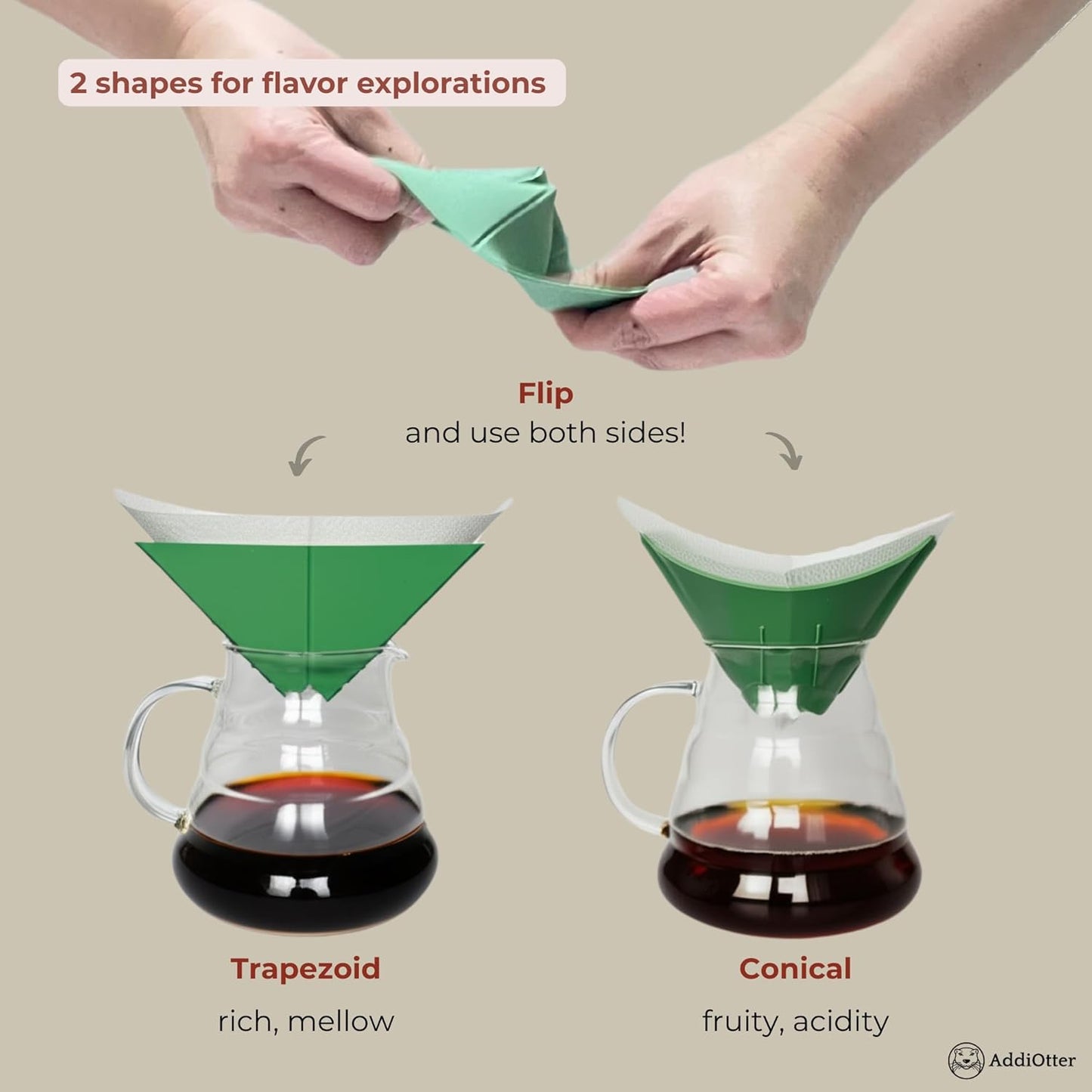 2 shapes for flavor explorations

Flip
and use both sides!

Trapezoid
rich, mellow

Conical
fruity, acidity

AddiOtter