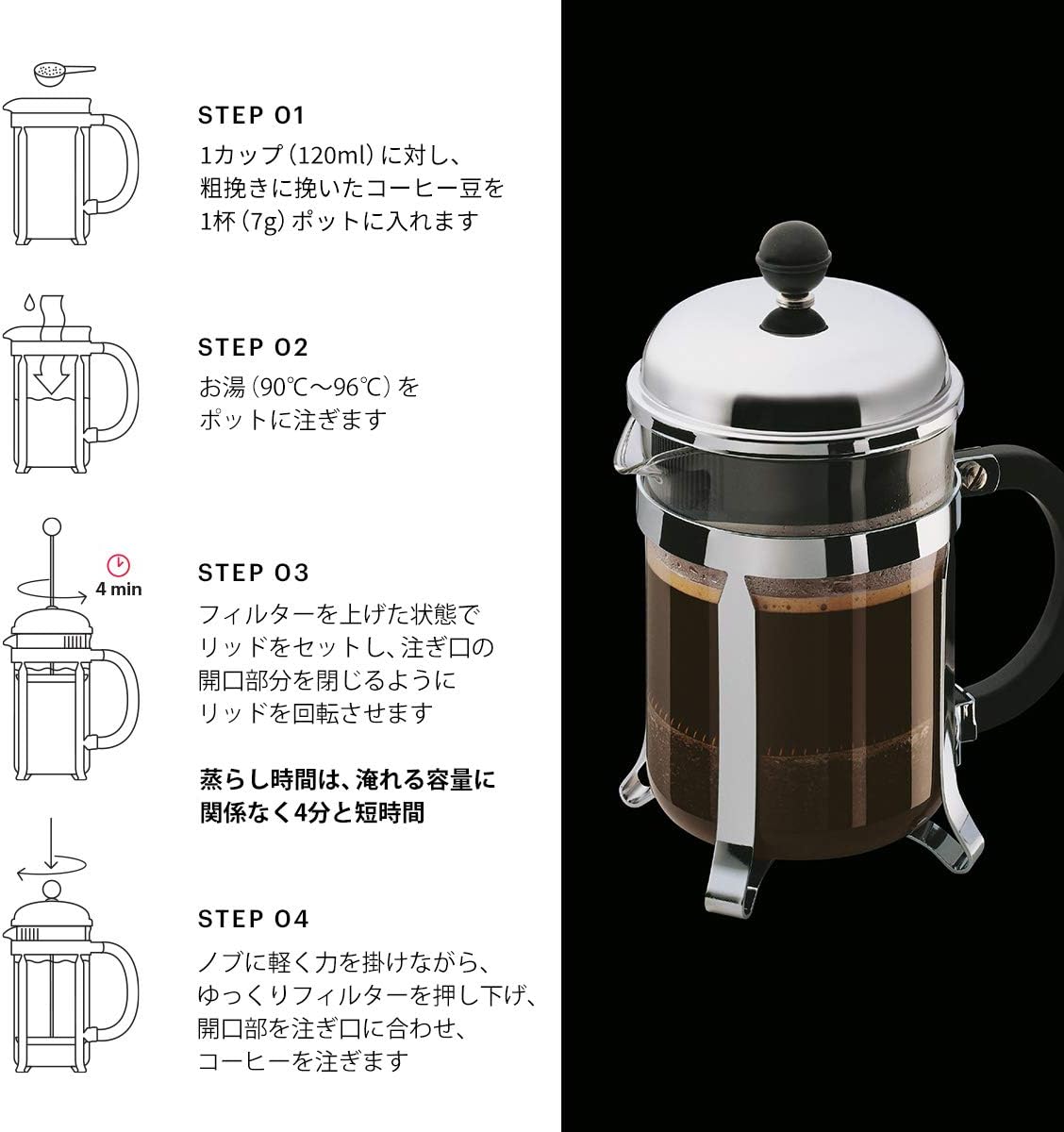 STEP 01
1カップ（120ml）に対し、粗挽きに挽いたコーヒー豆を1杯（7g）ポットに入れます

STEP 02
お湯（90℃〜96℃）をポットに注ぎます

4 min

STEP 03
フィルターを上げた状態でリッドをセットし、注ぎ口の開口部分を閉じるようにリッドを回転させます

蒸らし時間は、淹れる容量に関係なく4分と短時間

STEP 04
ノブに軽く力を掛けながら、ゆっくりフィルターを押し下げ、開口部を注ぎ口に合わせ、コーヒーを注ぎます