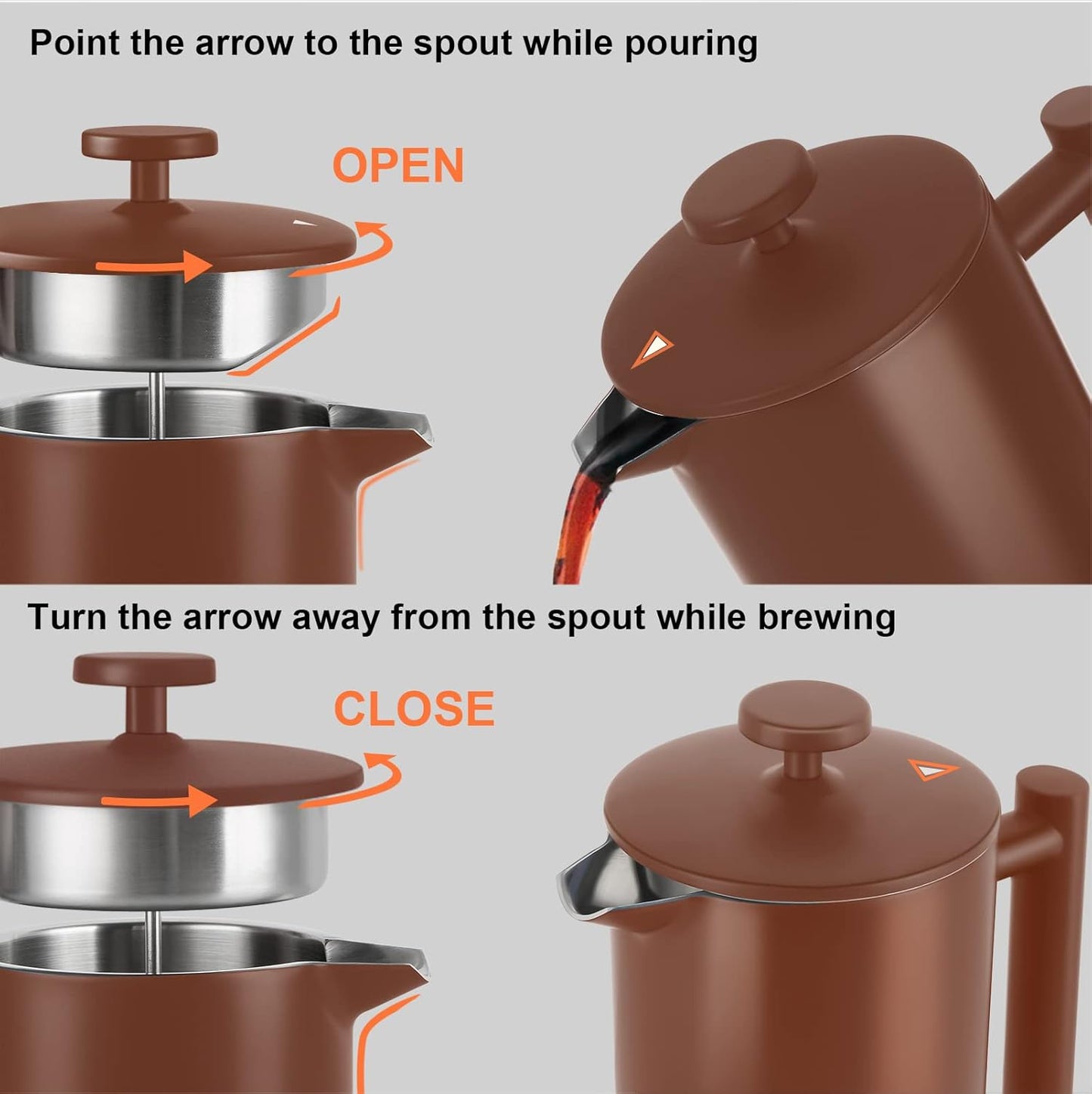 Point the arrow to the spout while pouring

OPEN

Turn the arrow away from the spout while brewing

CLOSE