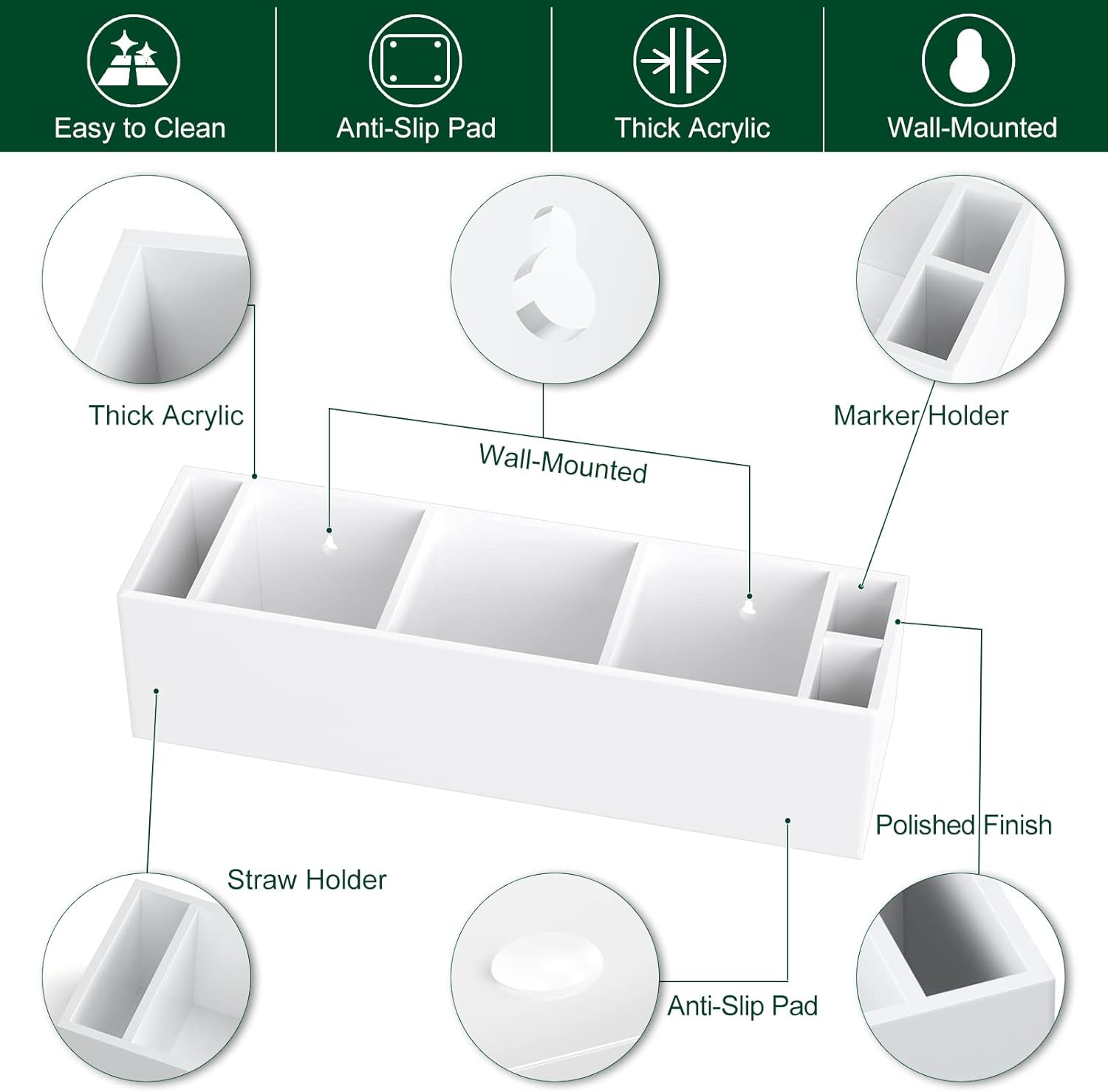 Easy to Clean

Anti-Slip Pad

Thick Acrylic

Wall-Mounted

Thick Acrylic

Wall-Mounted

Marker Holder

Polished Finish

Straw Holder

Anti-Slip Pad