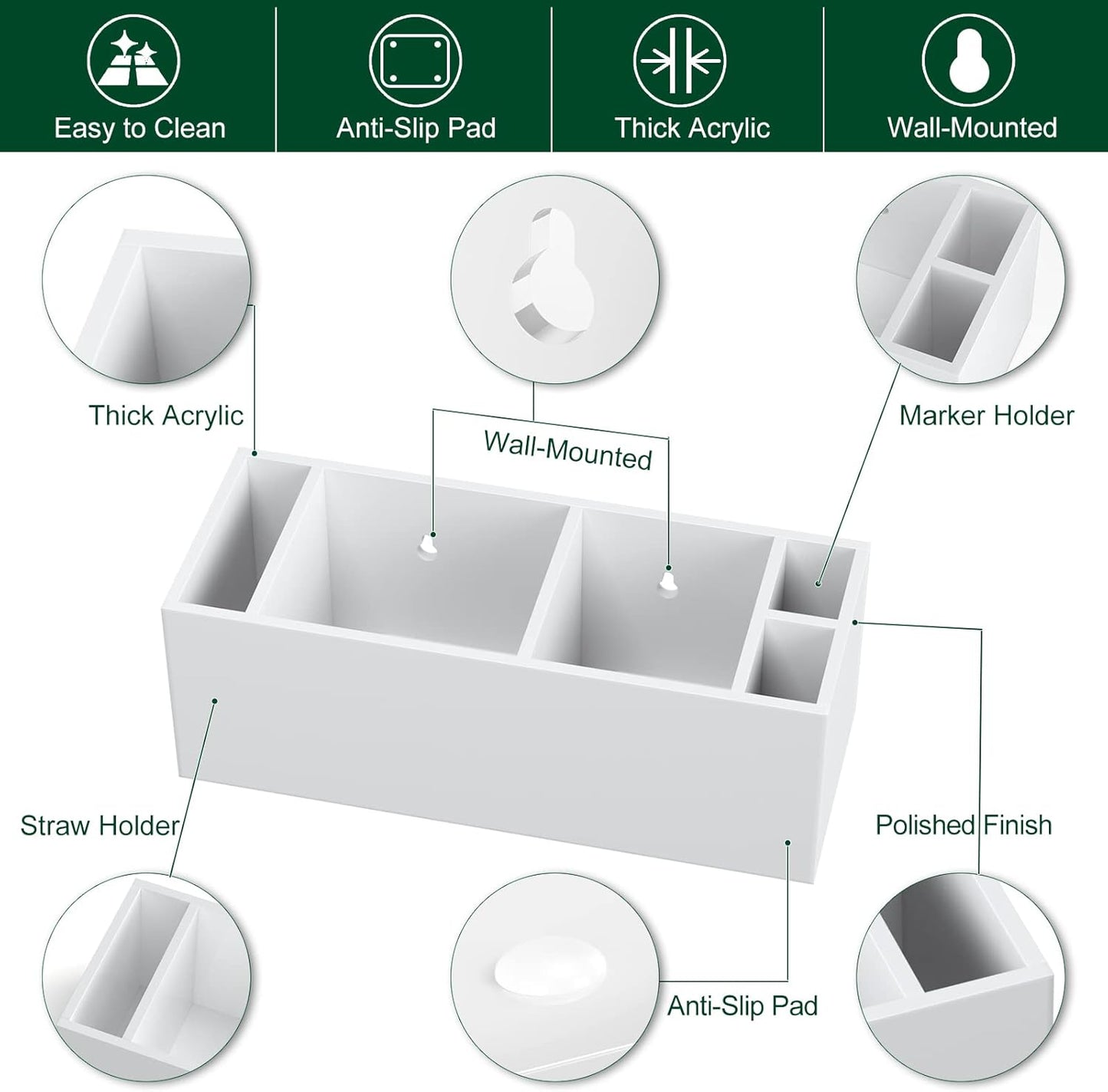 Easy to Clean

Anti-Slip Pad

Thick Acrylic

Wall-Mounted

Thick Acrylic

Wall-Mounted

Marker Holder

Straw Holder

Polished Finish

Anti-Slip Pad