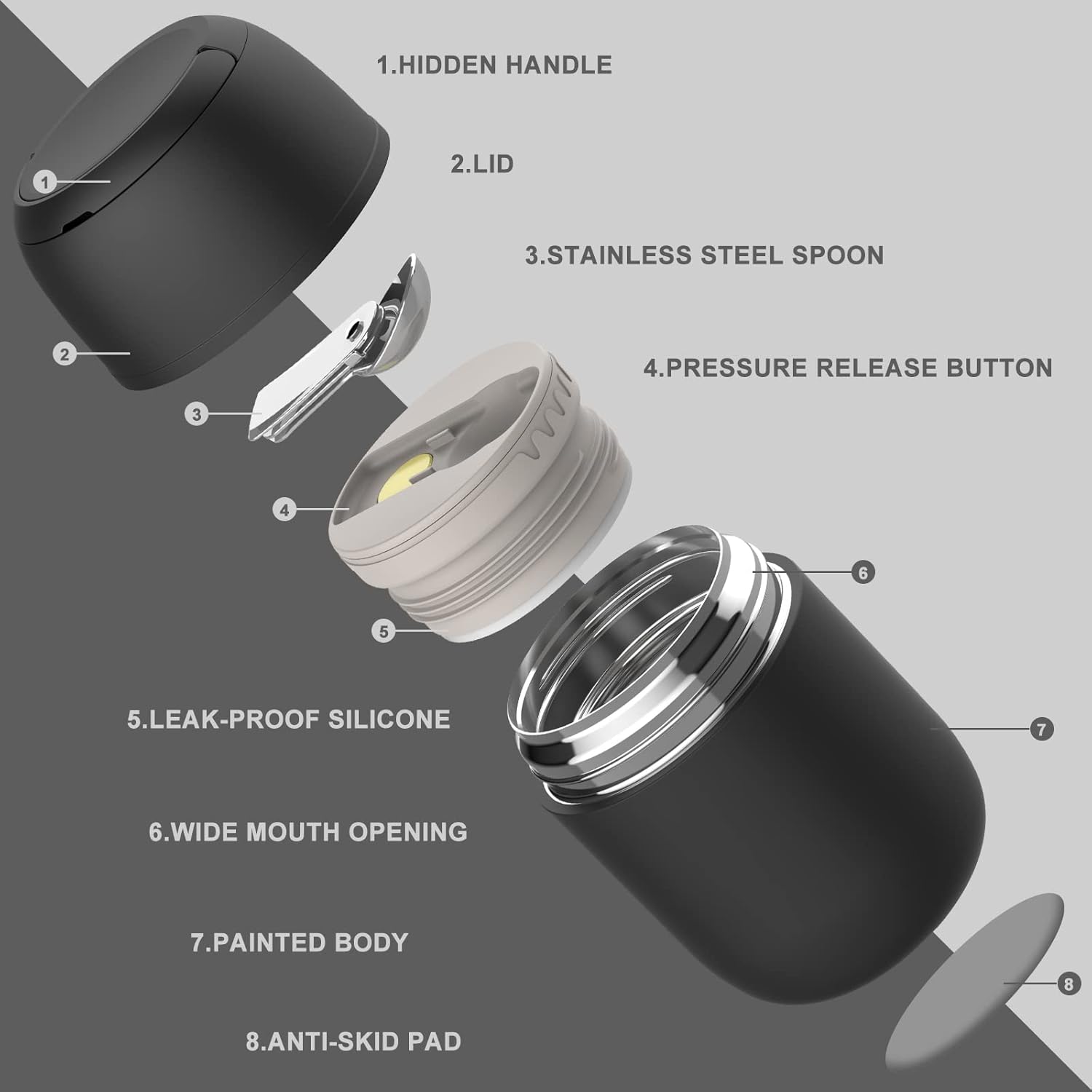 1.HIDDEN HANDLE

2.LID

3.STAINLESS STEEL SPOON

4.PRESSURE RELEASE BUTTON

1

2

3

4

5

6

7

8

5.LEAK-PROOF SILICONE

6.WIDE MOUTH OPENING

7.PAINTED BODY

8.ANTI-SKID PAD