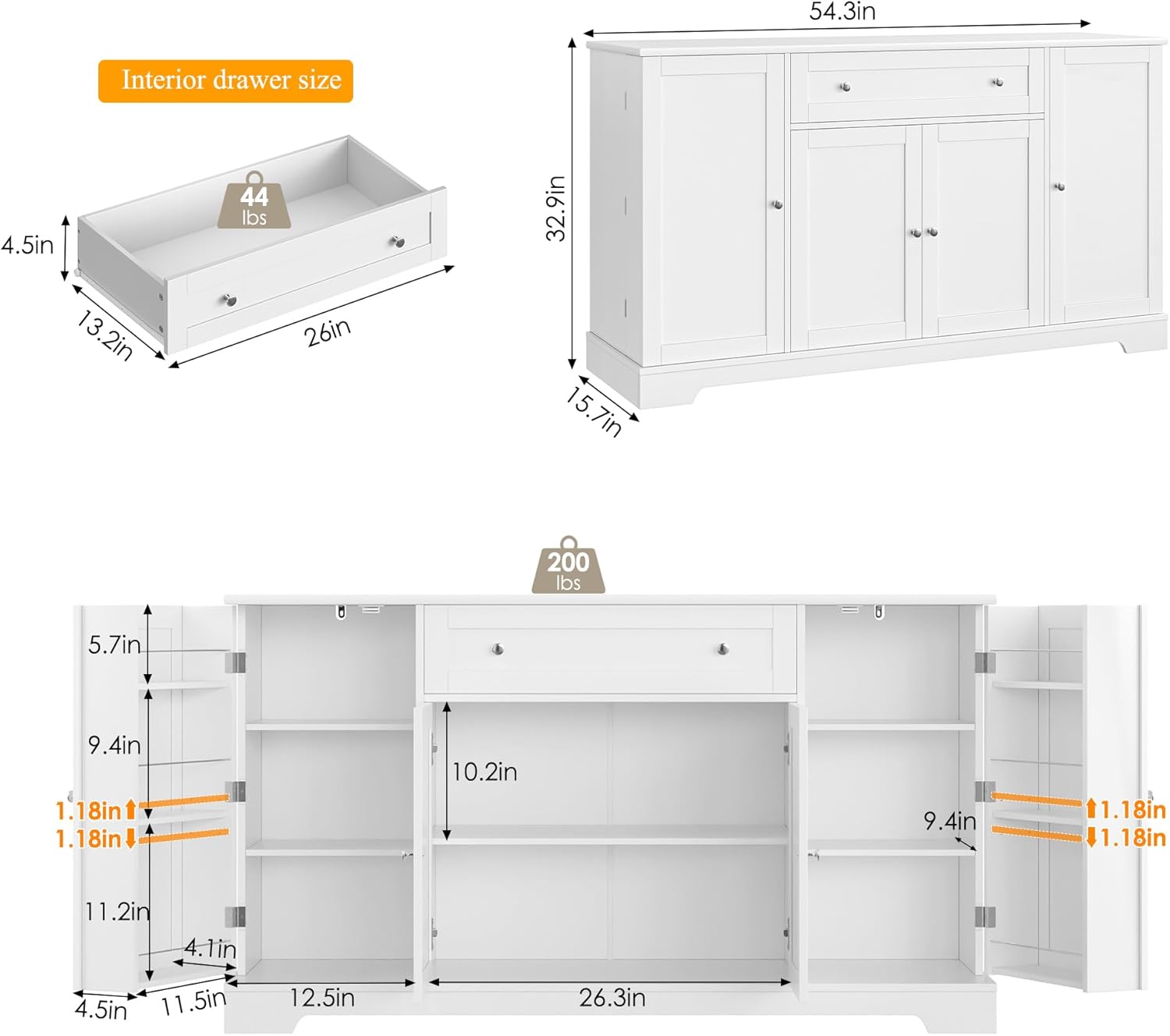 Interior drawer size

44 lbs

4.5in

13.2in

26in

54.3in

32.9in

15.7in

200 lbs

5.7in

9.4in

1.18in

1.18in

11.2in

4.1in

4.5in

11.5in

12.5in

10.2in

26.3in

9.4in

1.18in

1.18in