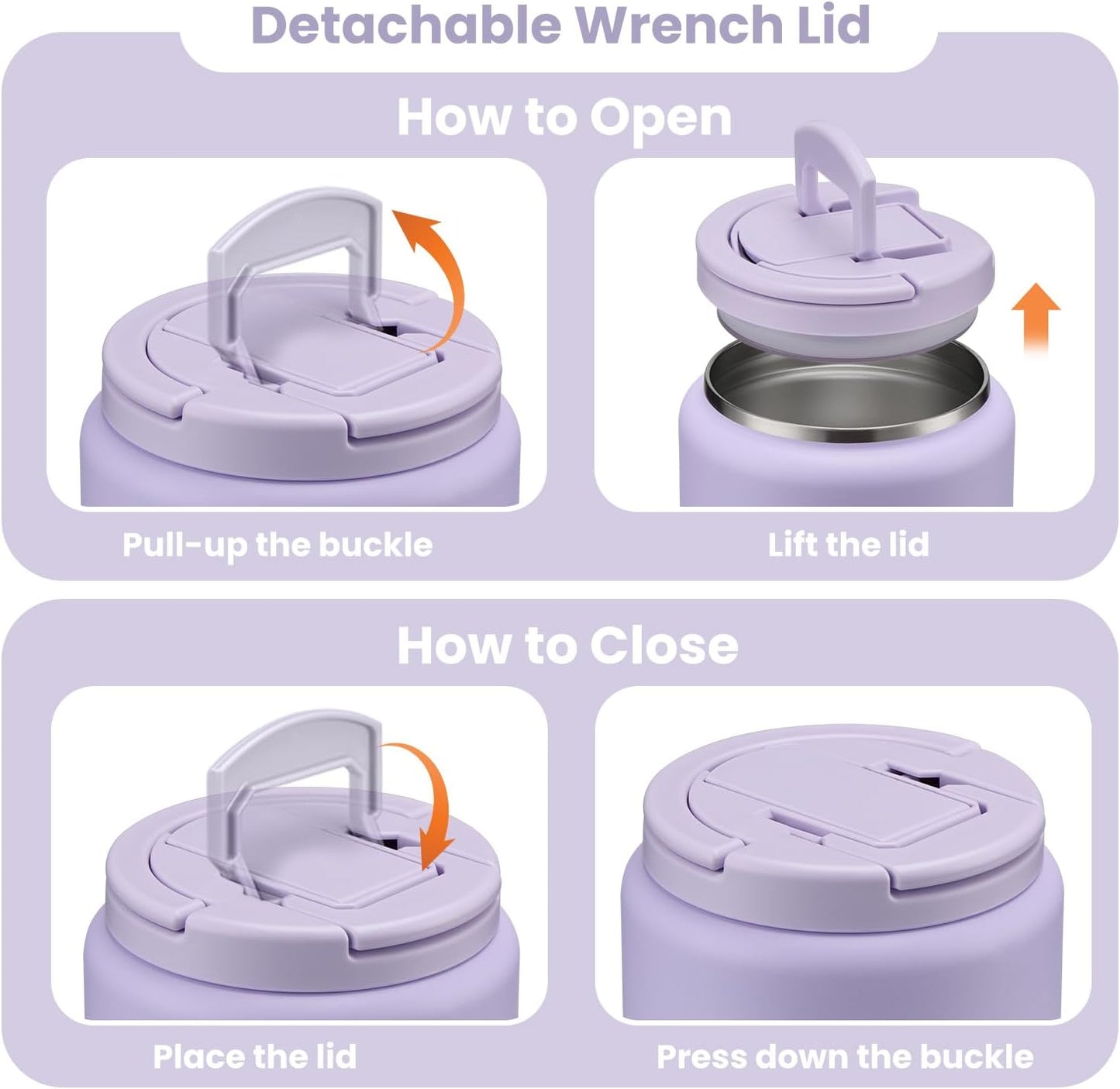 Detachable Wrench Lid

How to Open

Pull-up the buckle

Lift the lid

How to Close

Place the lid

Press down the buckle