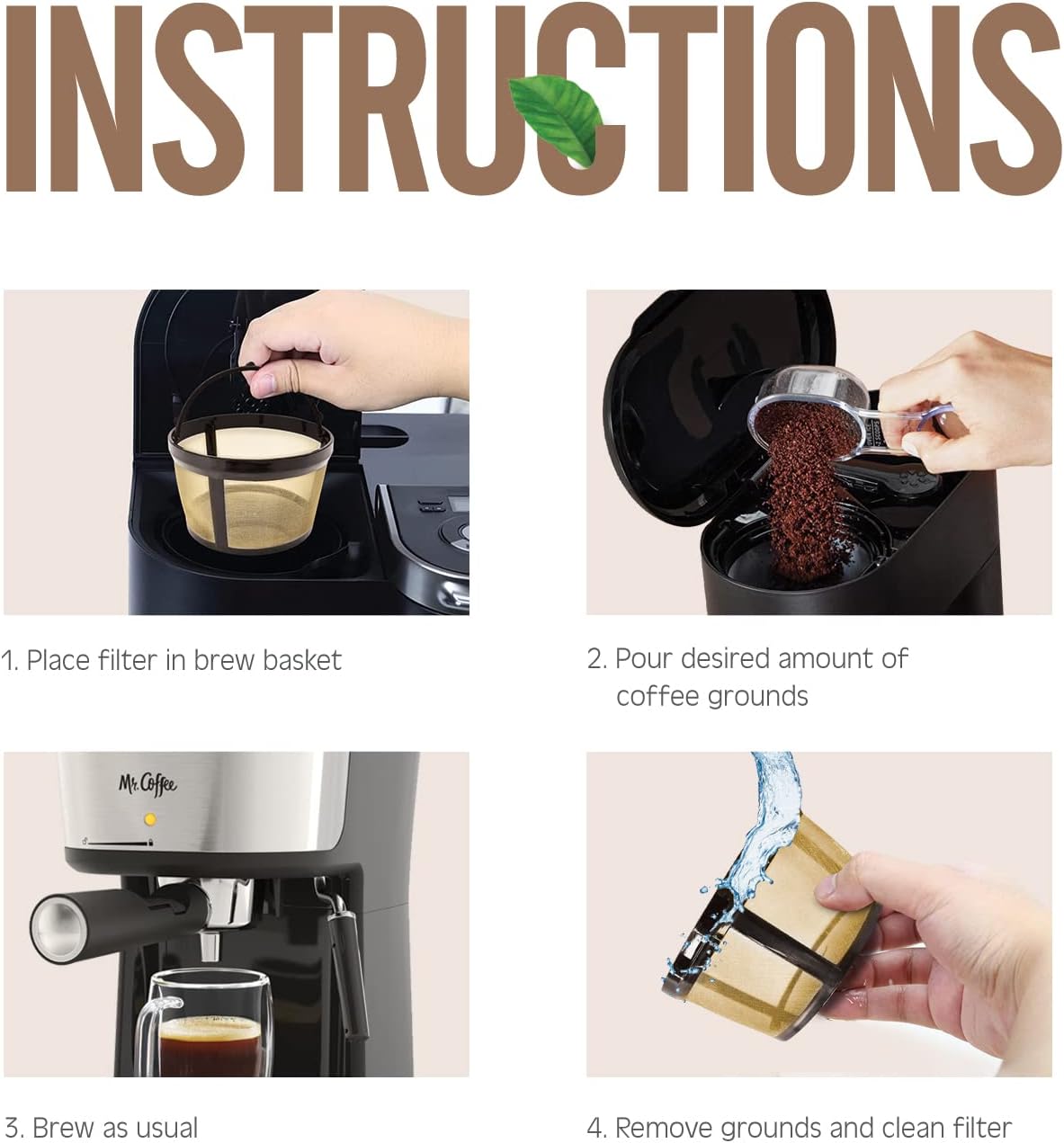 INSTRUCTIONS

1. Place filter in brew basket

2. Pour desired amount of coffee grounds

Mr. Coffee

3. Brew as usual

4. Remove grounds and clean filter