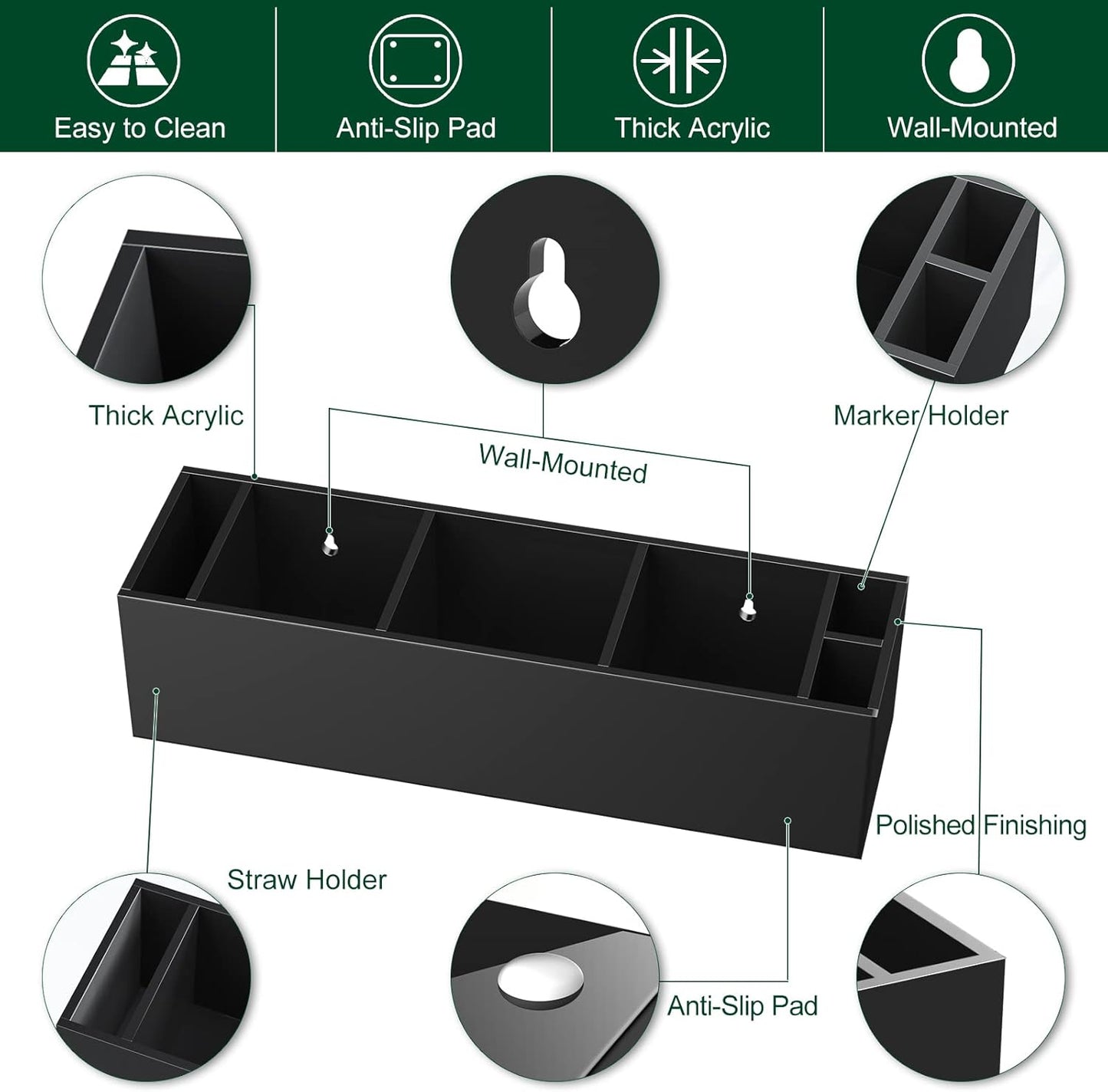 Easy to Clean

Anti-Slip Pad

Thick Acrylic

Wall-Mounted

Thick Acrylic

Wall-Mounted

Marker Holder

Polished Finishing

Straw Holder

Anti-Slip Pad