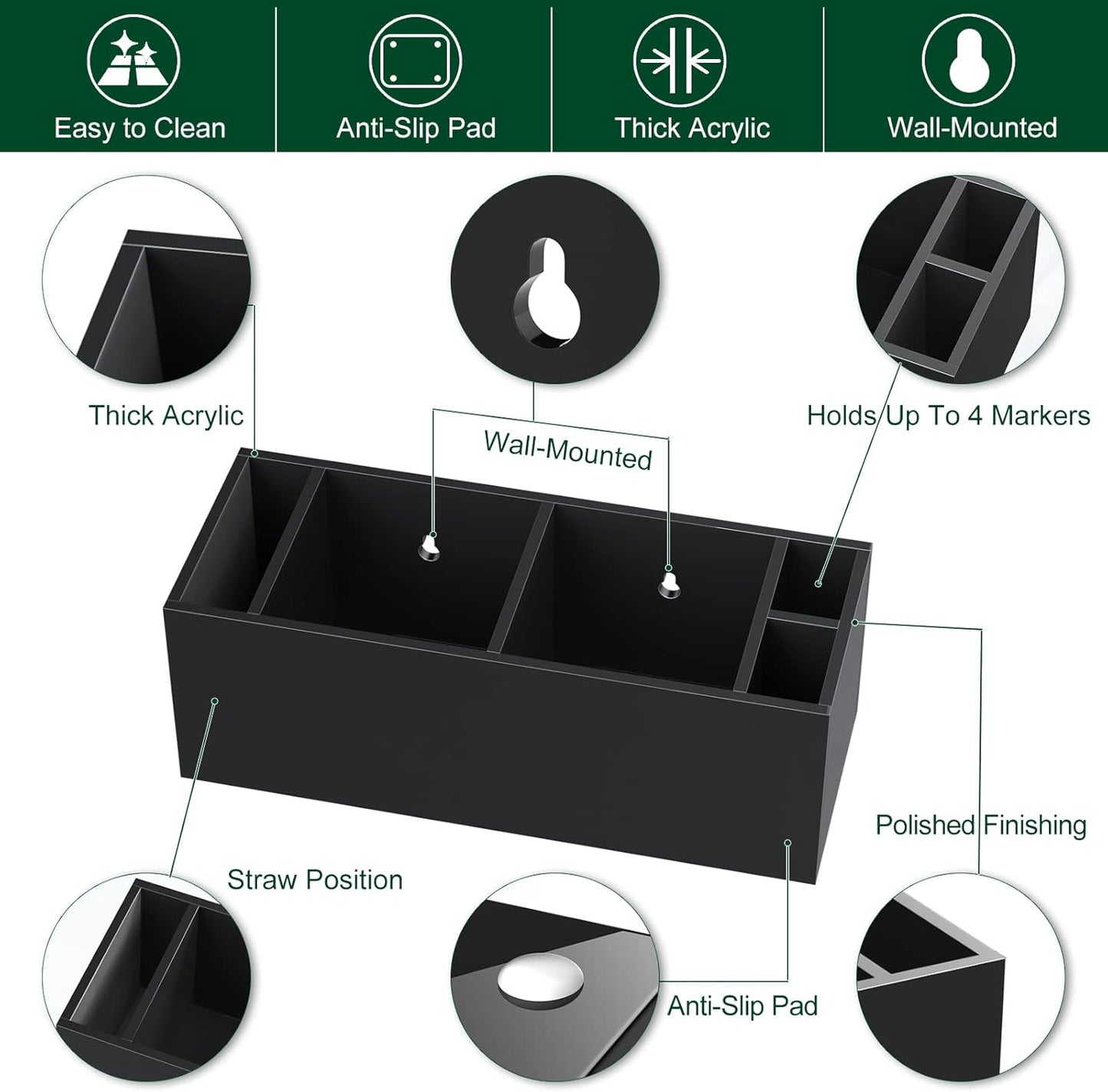 Easy to Clean

Anti-Slip Pad

Thick Acrylic

Wall-Mounted

Thick Acrylic

Wall-Mounted

Holds Up To 4 Markers

Polished Finishing

Straw Position

Anti-Slip Pad