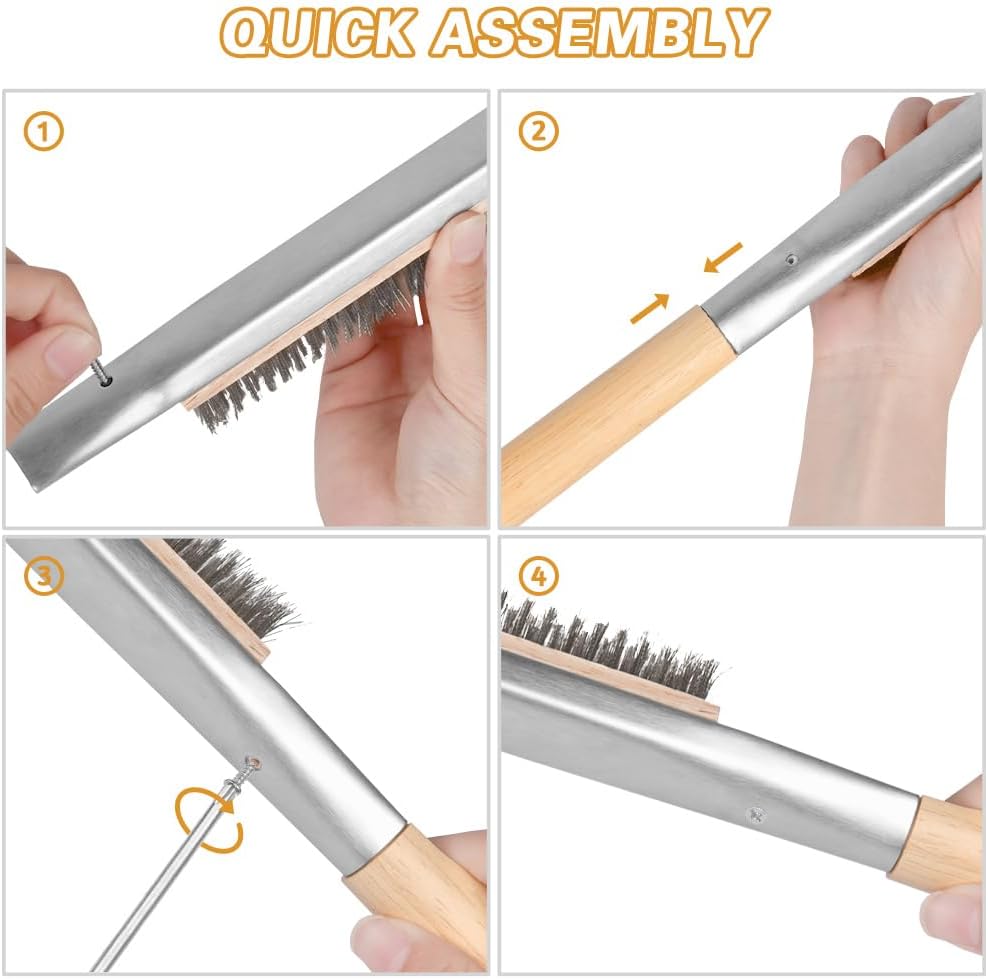 QUICK ASSEMBLY

1

2

3

4