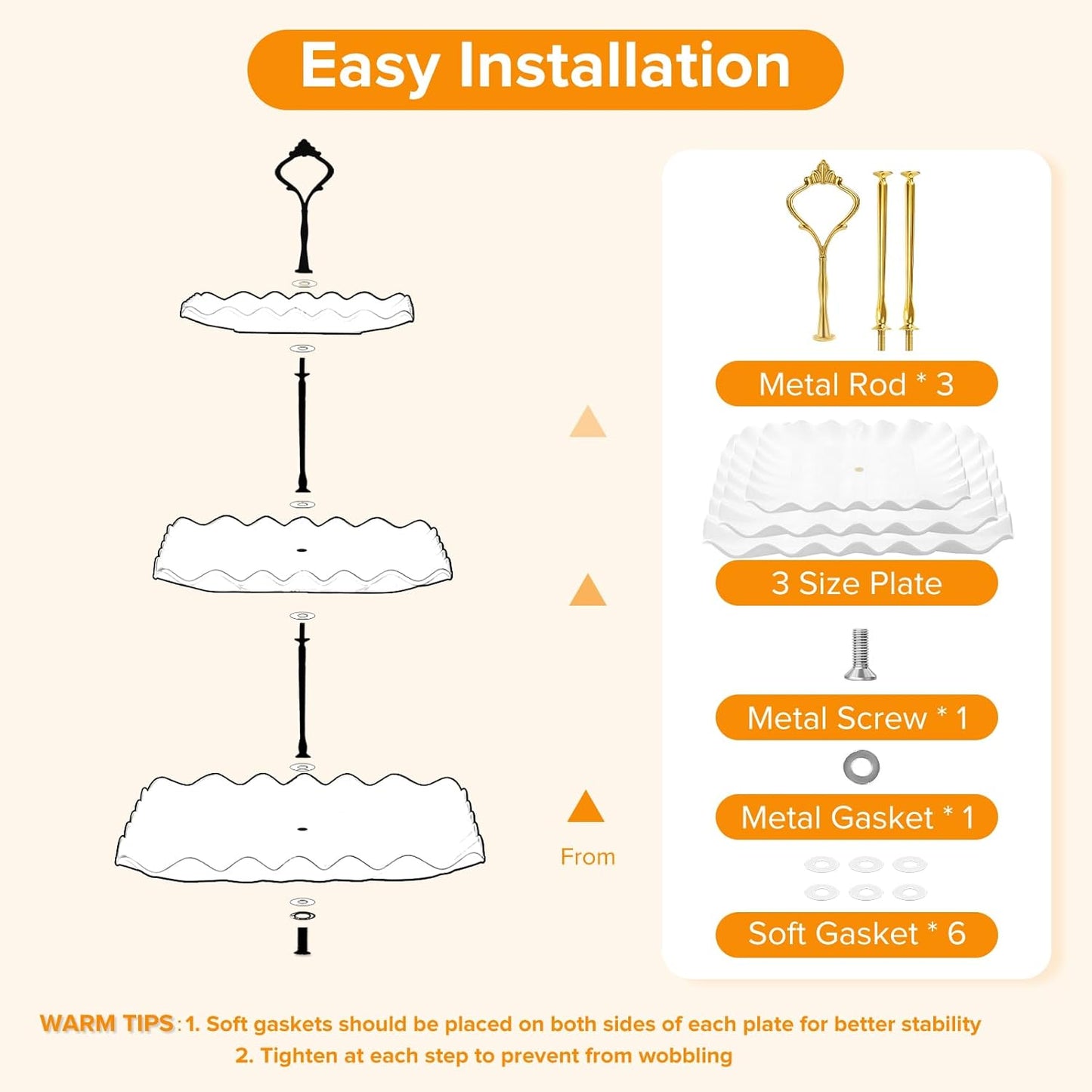 Easy Installation

From

Metal Rod * 3

3 Size Plate

Metal Screw * 1

Metal Gasket * 1

Soft Gasket * 6

WARM TIPS: 1. Soft gaskets should be placed on both sides of each plate for better stability
2. Tighten at each step to prevent from wobbling