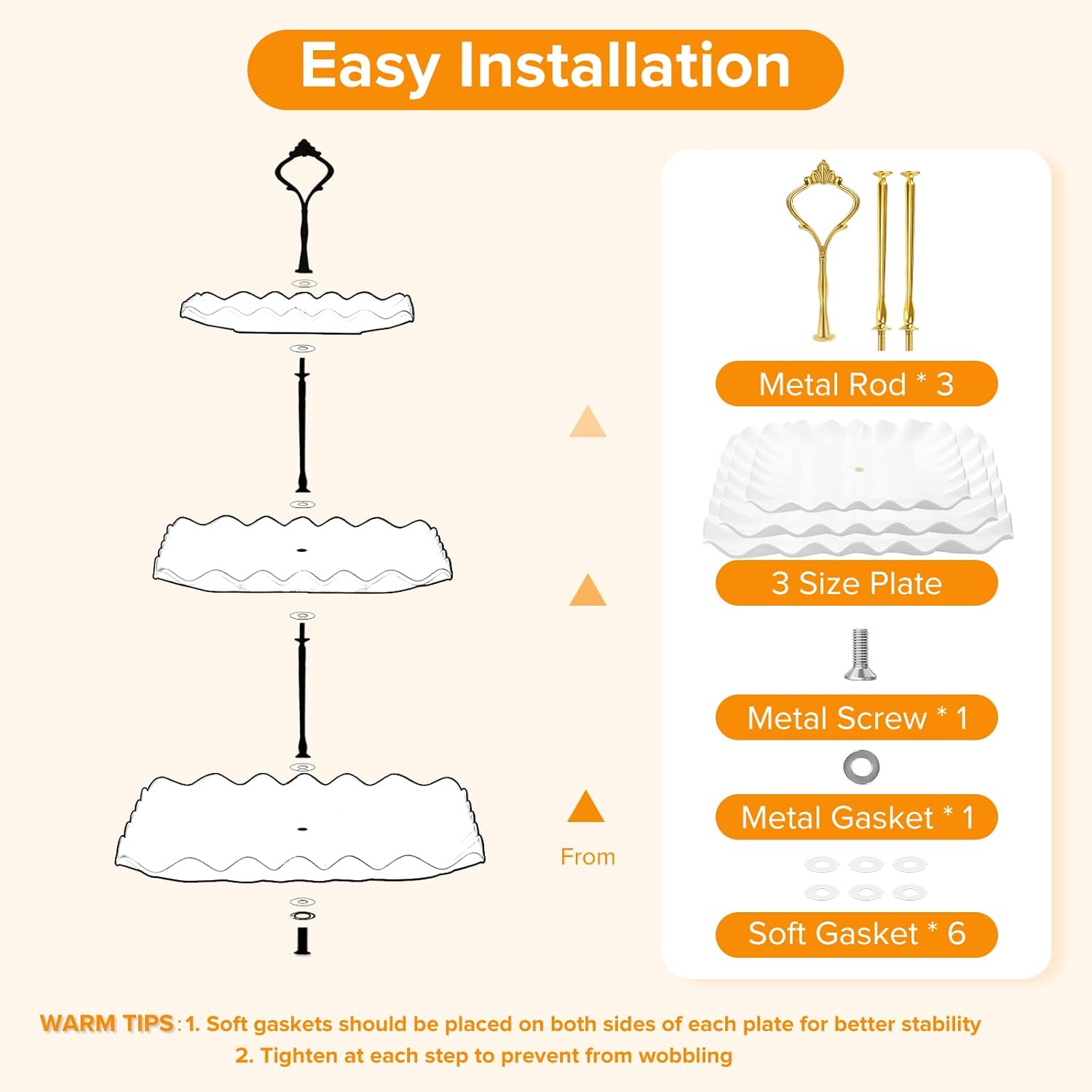 Easy Installation

From

Metal Rod * 3

3 Size Plate

Metal Screw * 1

Metal Gasket * 1

Soft Gasket * 6

WARM TIPS: 1. Soft gaskets should be placed on both sides of each plate for better stability
2. Tighten at each step to prevent from wobbling