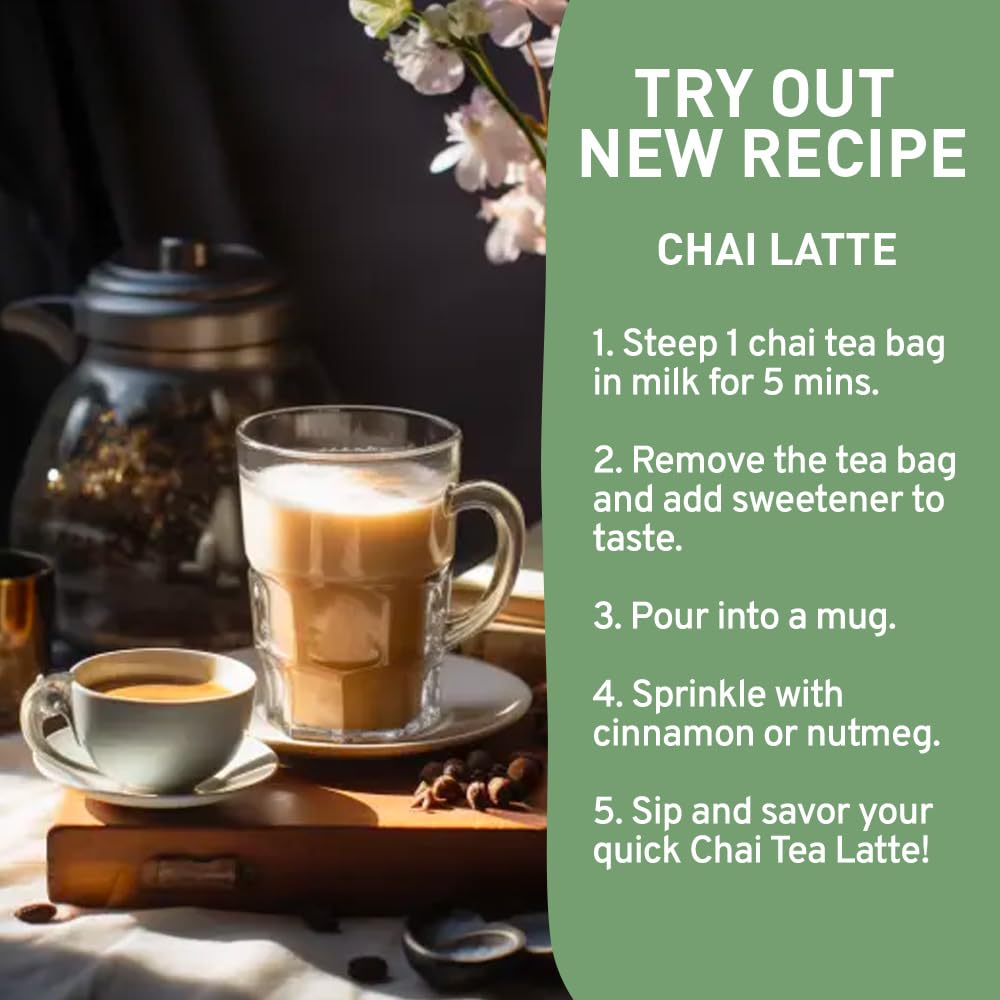 TRY OUT NEW RECIPE

CHAI LATTE

1. Steep 1 chai tea bag in milk for 5 mins.

2. Remove the tea bag and add sweetener to taste.

3. Pour into a mug.

4. Sprinkle with cinnamon or nutmeg.

5. Sip and savor your quick Chai Tea Latte!