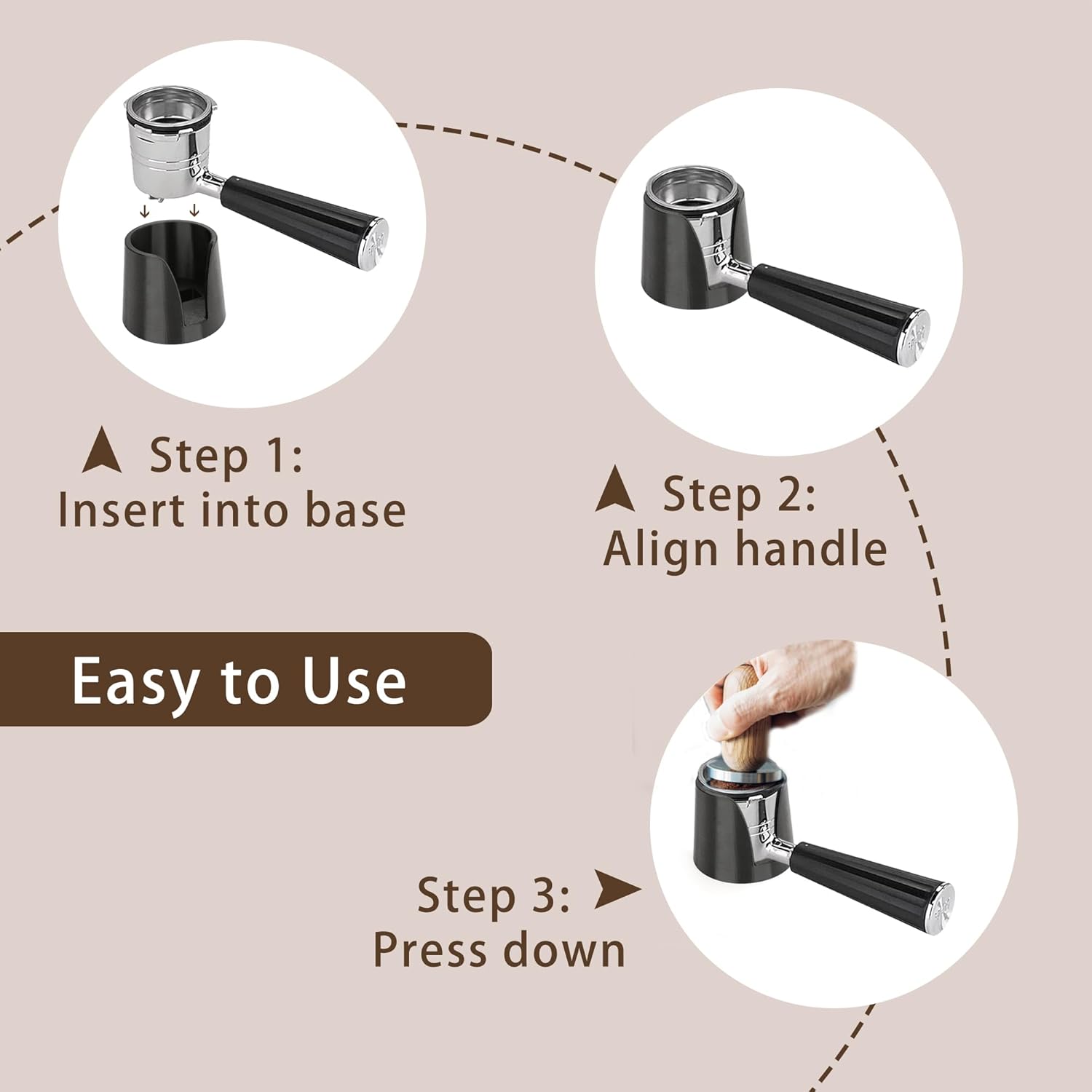 Step 1:
Insert into base

Step 2:
Align handle

Easy to Use

Step 3:
Press down