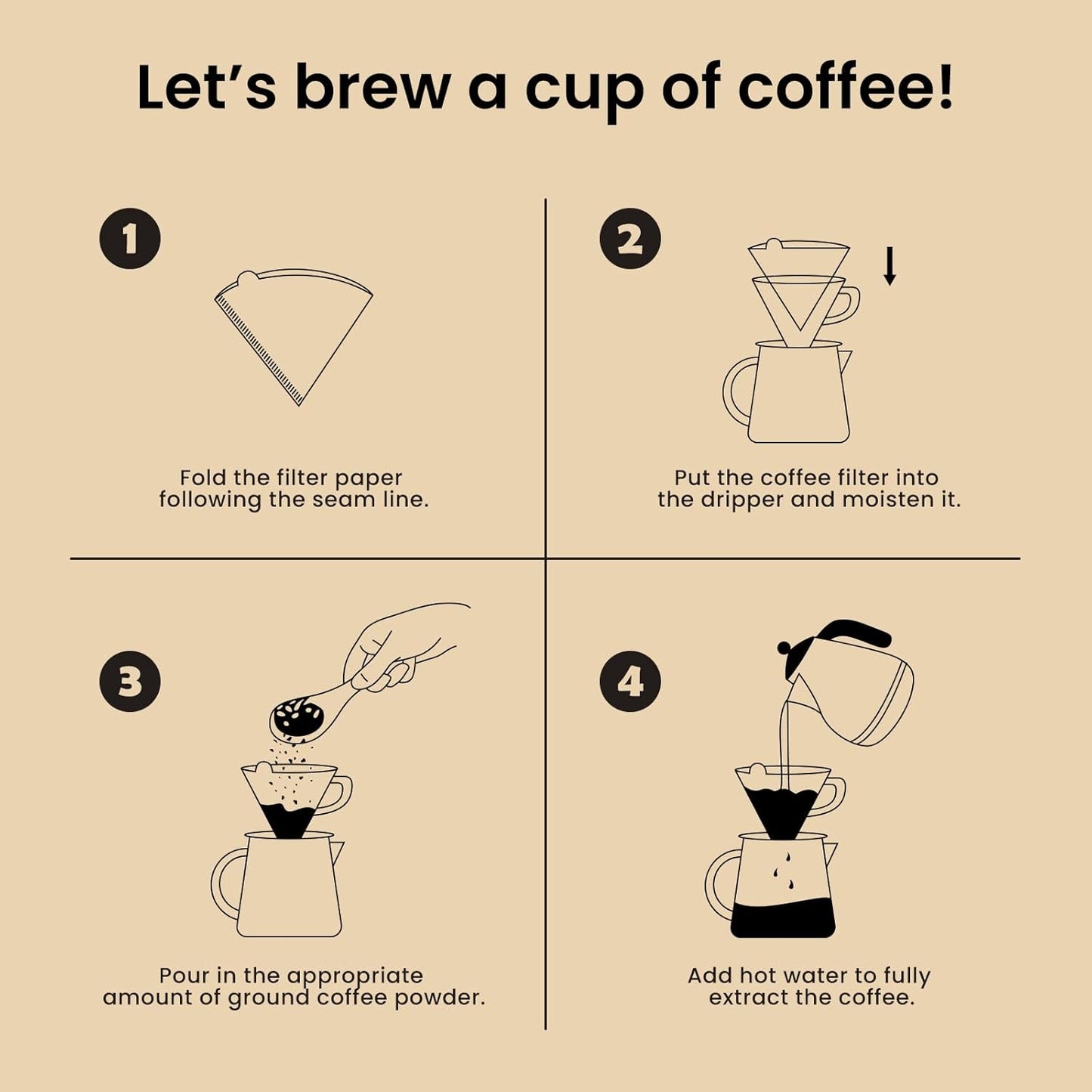 Let's brew a cup of coffee!

1

Fold the filter paper following the seam line.

2

Put the coffee filter into the dripper and moisten it.

3

Pour in the appropriate amount of ground coffee powder.

4

Add hot water to fully extract the coffee.