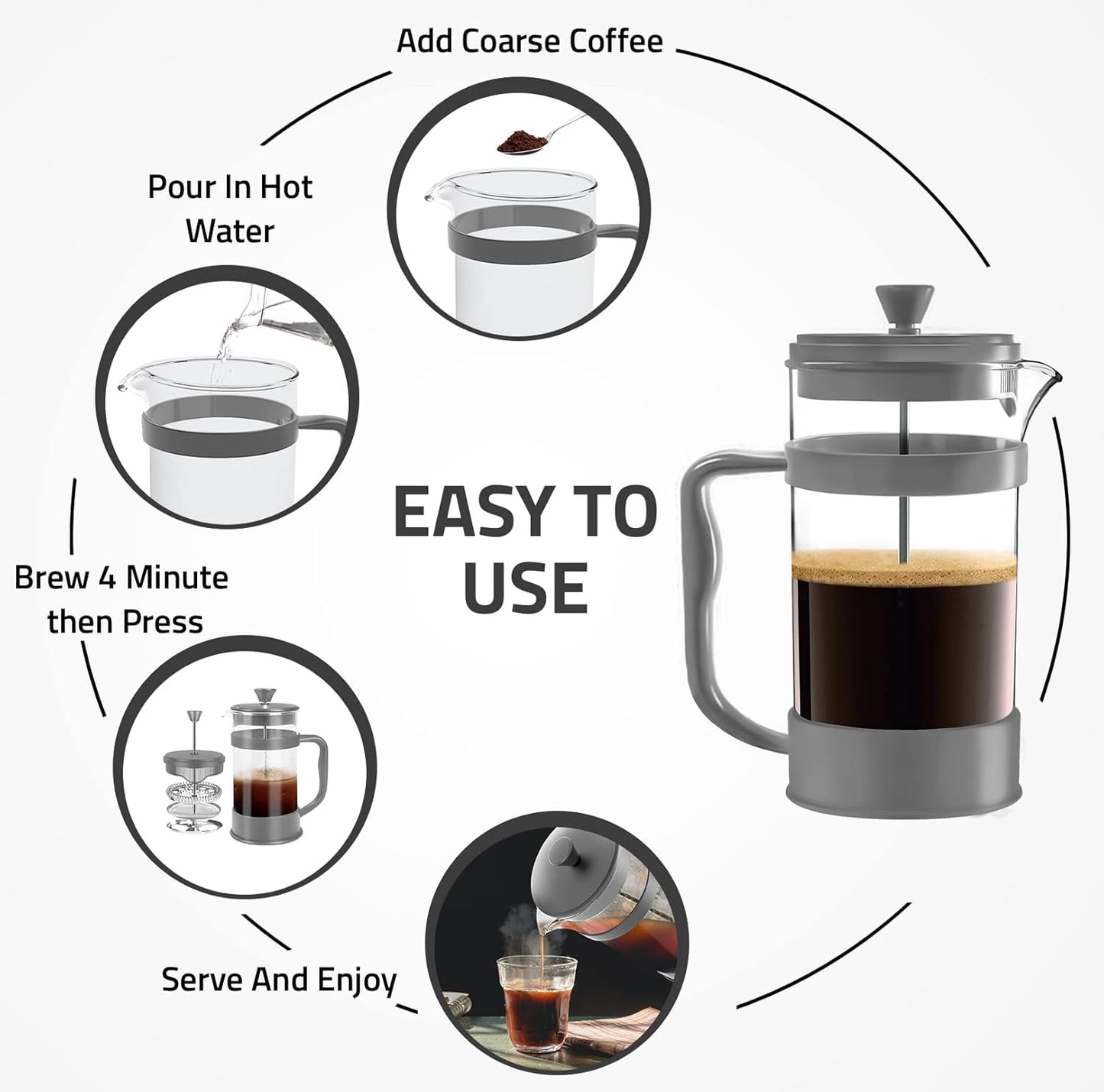 Add Coarse Coffee

Pour In Hot Water

EASY TO USE

Brew 4 Minute then Press

Serve And Enjoy