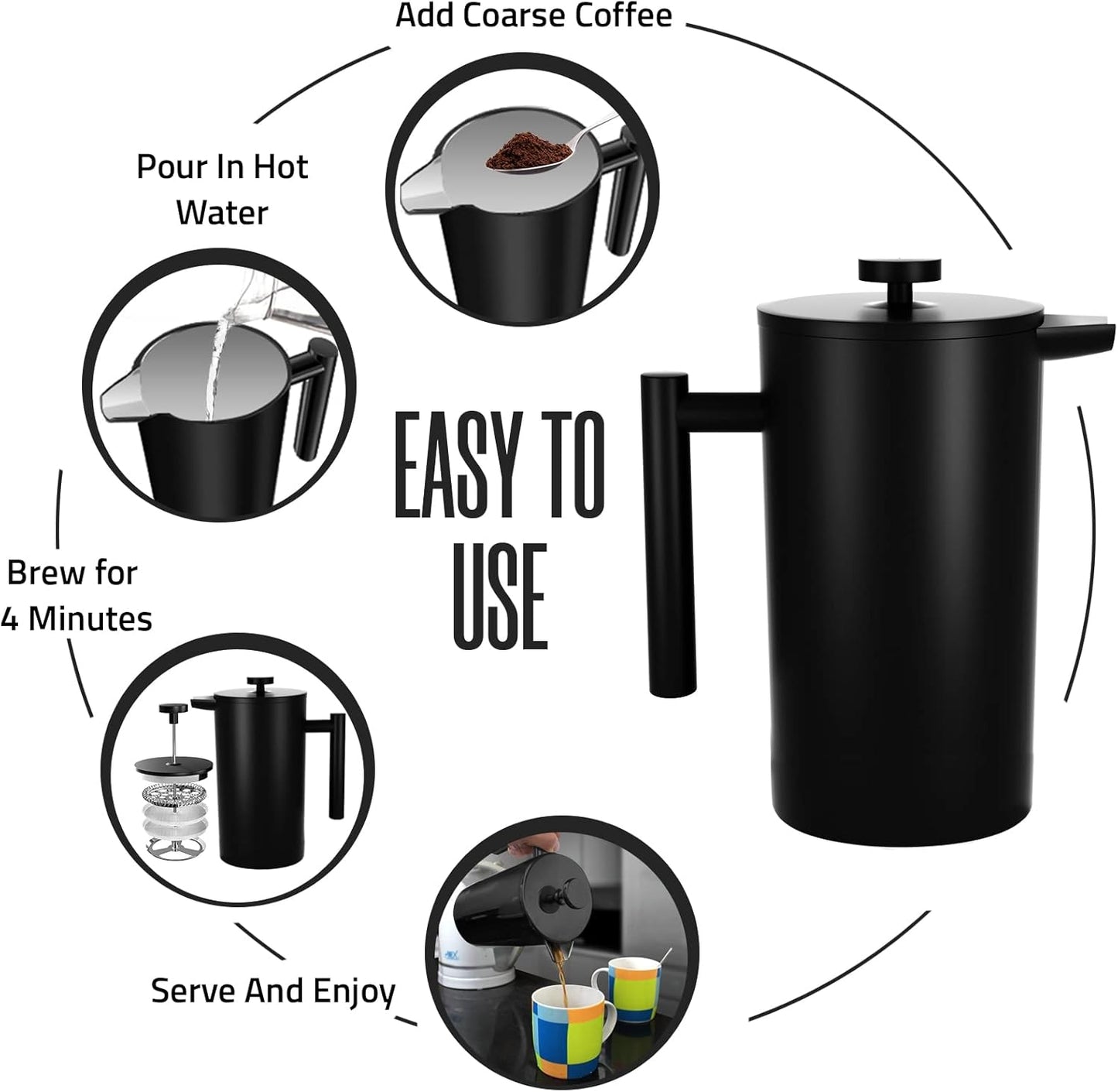 Add Coarse Coffee

Pour In Hot Water

EASY TO USE

Brew for 4 Minutes

Serve And Enjoy