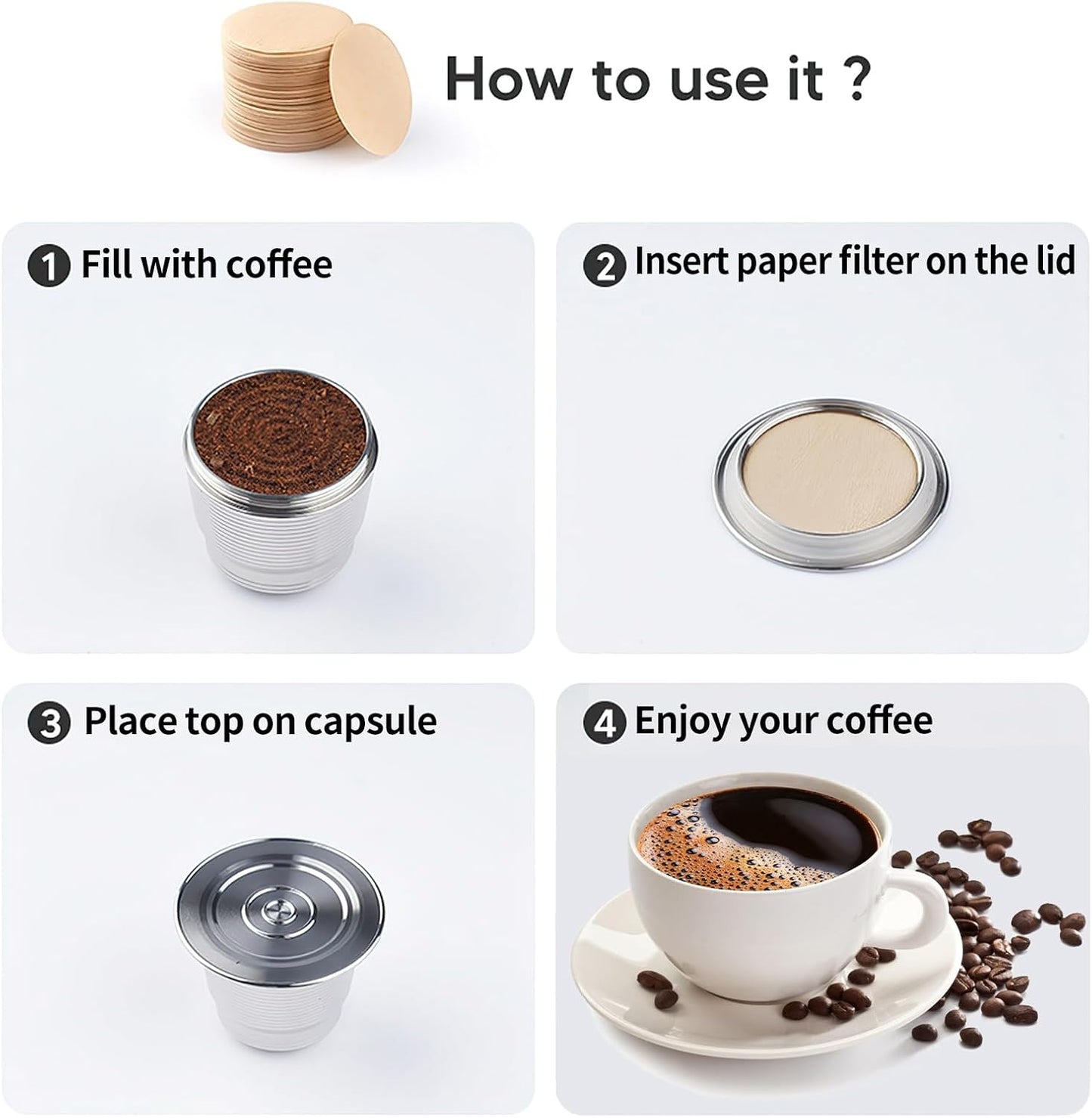 How to use it ?

1 Fill with coffee

2 Insert paper filter on the lid

3 Place top on capsule

4 Enjoy your coffee