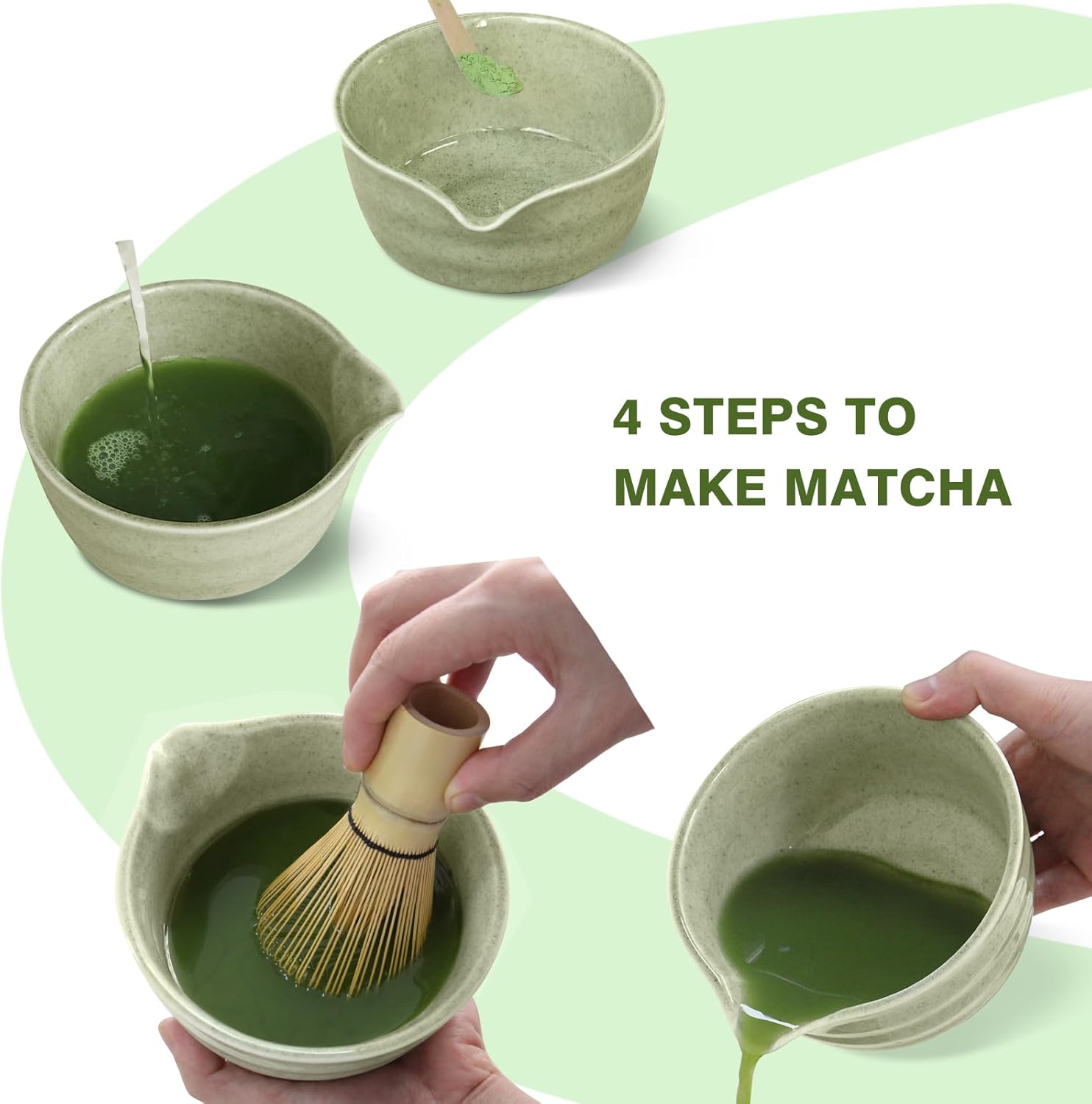 4 STEPS TO MAKE MATCHA