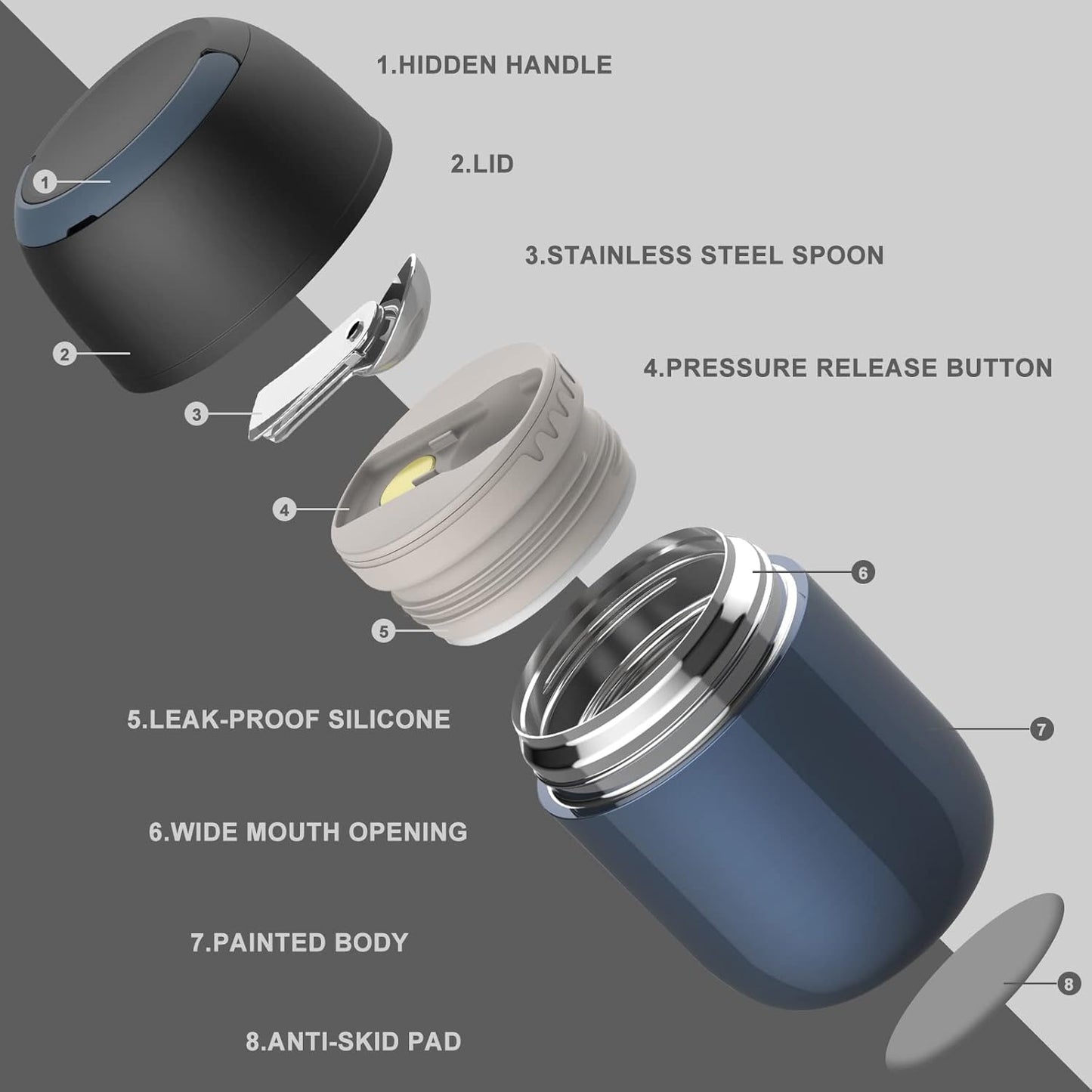 1.HIDDEN HANDLE

2.LID

3.STAINLESS STEEL SPOON

4.PRESSURE RELEASE BUTTON

1

2

3

4

5

6

7

8

5.LEAK-PROOF SILICONE

6.WIDE MOUTH OPENING

7.PAINTED BODY

8.ANTI-SKID PAD