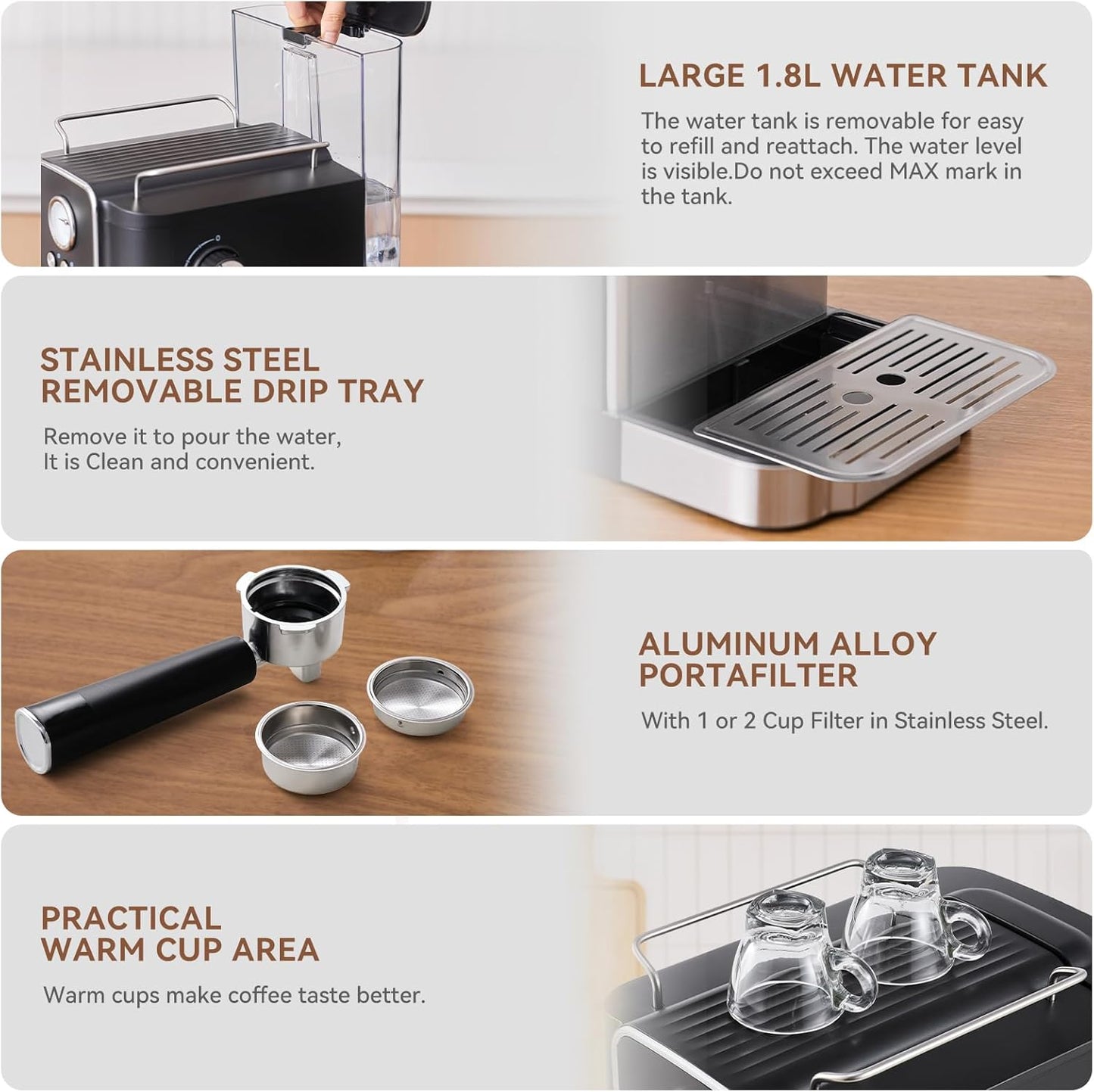 LARGE 1.8L WATER TANK

The water tank is removable for easy to refill and reattach. The water level is visible.Do not exceed MAX mark in the tank.

STAINLESS STEEL
REMOVABLE DRIP TRAY

Remove it to pour the water,
It is Clean and convenient.

ALUMINUM ALLOY
PORTAFILTER

With 1 or 2 Cup Filter in Stainless Steel.

PRACTICAL
WARM CUP AREA

Warm cups make coffee taste better.