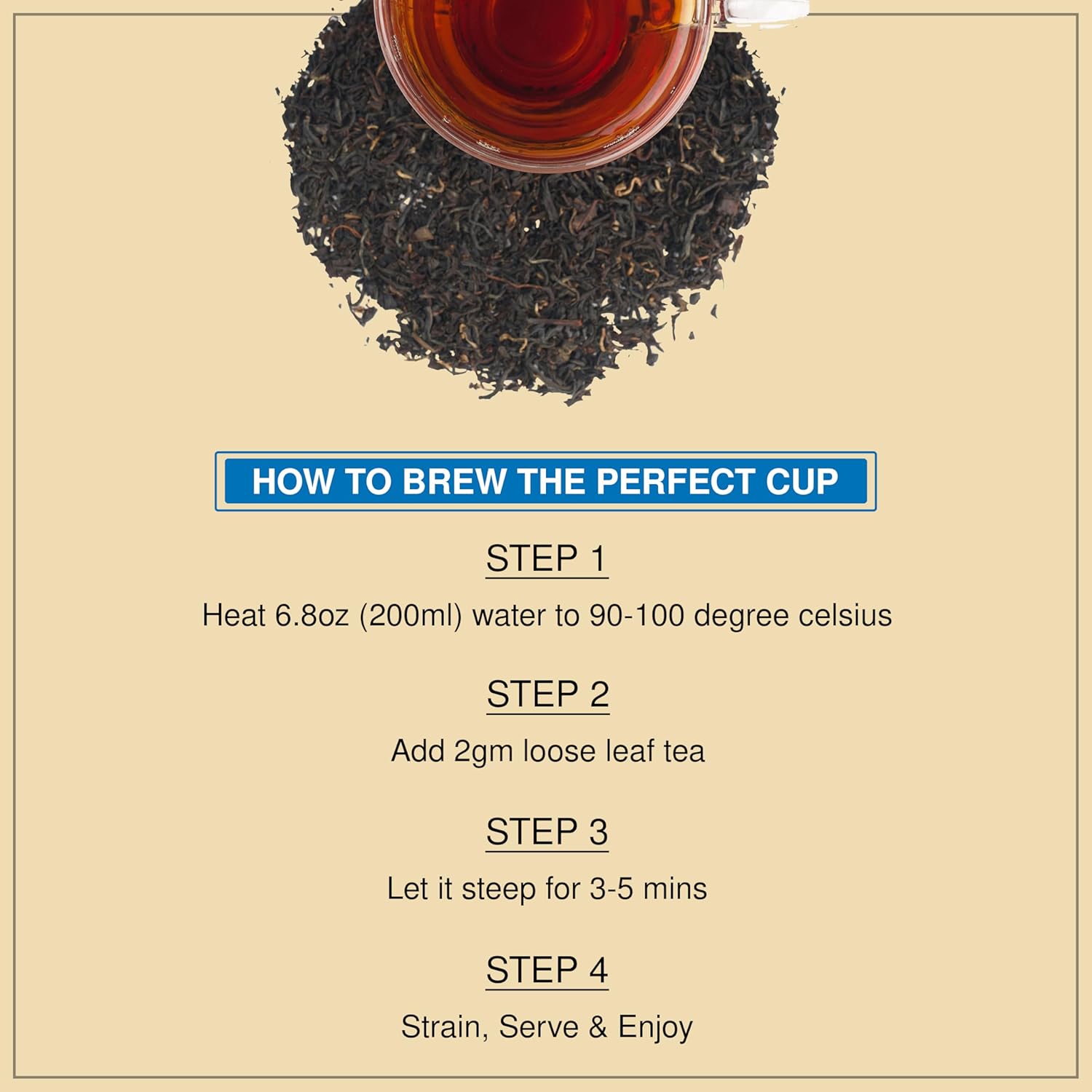 HOW TO BREW THE PERFECT CUP

STEP 1

Heat 6.8oz (200ml) water to 90-100 degree celsius

STEP 2

Add 2gm loose leaf tea

STEP 3

Let it steep for 3-5 mins

STEP 4

Strain, Serve & Enjoy