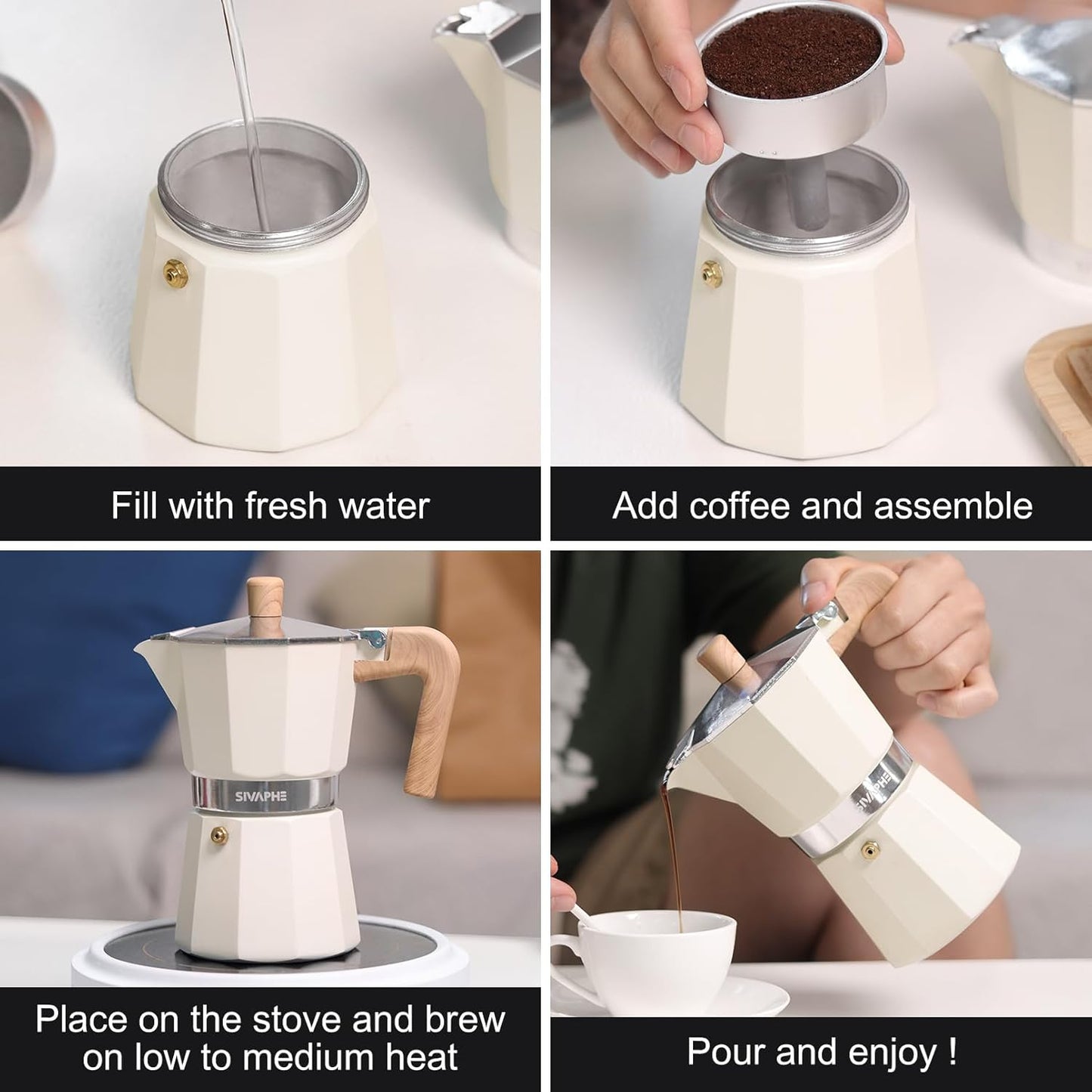 Fill with fresh water

Add coffee and assemble

SIVAPHE

Place on the stove and brew on low to medium heat

SIVAPHE

Pour and enjoy !