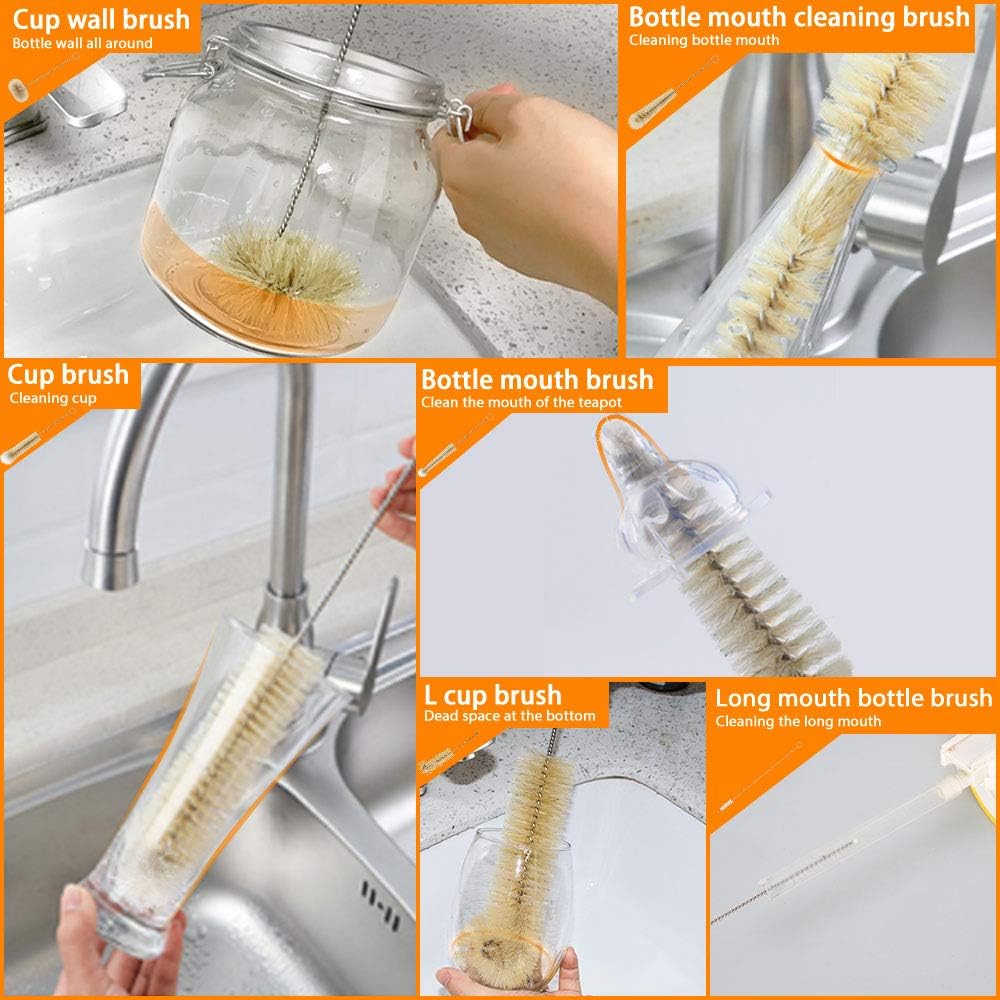 Cup wall brush
Bottle wall all around

Bottle mouth cleaning brush
Cleaning bottle mouth

Cup brush
Cleaning cup

Bottle mouth brush
Clean the mouth of the teapot

L cup brush
Dead space at the bottom

Long mouth bottle brush
Cleaning the long mouth