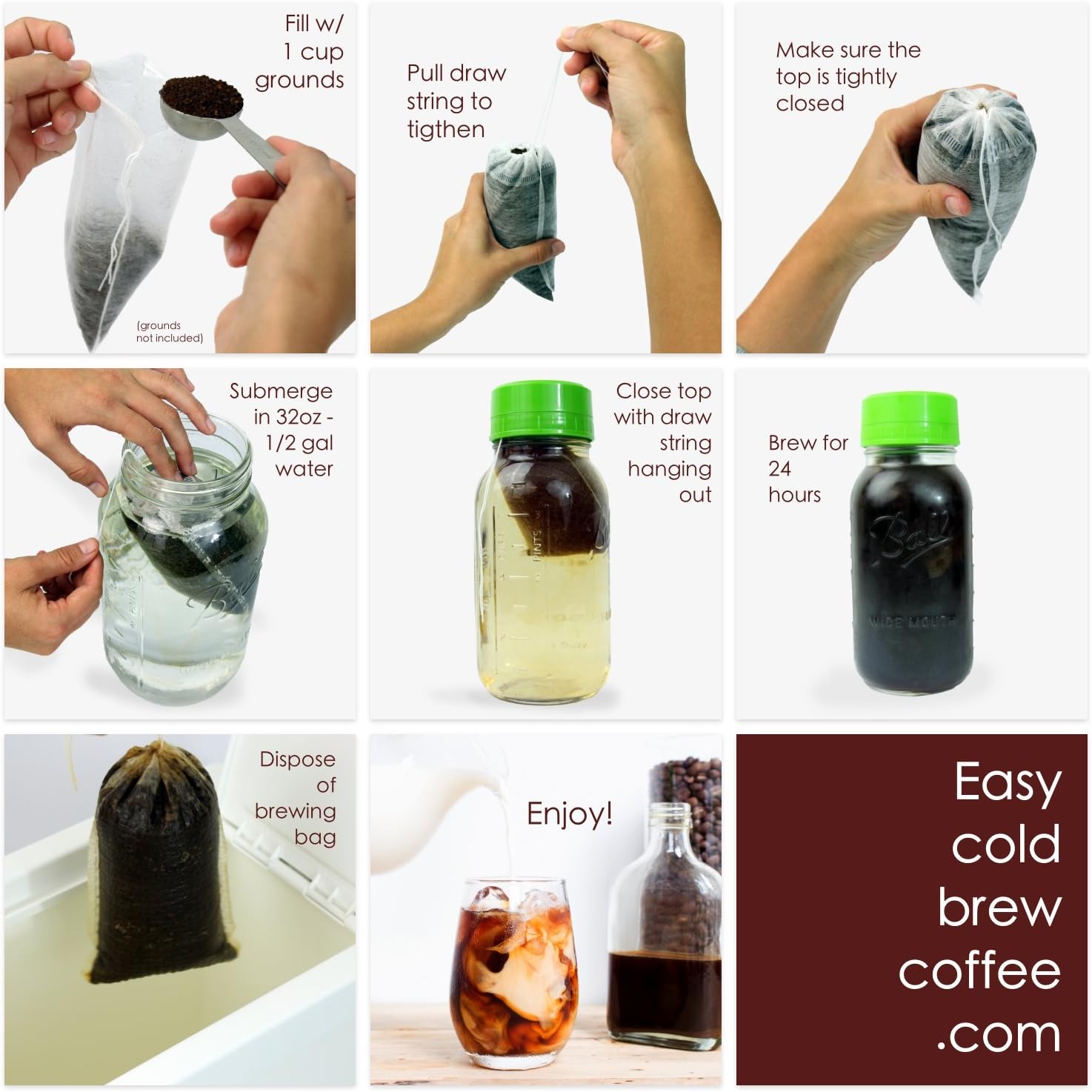 Fill w/ 1 cup grounds

(grounds not included)

Pull draw string to tigthen

Make sure the top is tightly closed

Submerge in 32oz - 1/2 gal water

Close top with draw string hanging out

PINTS

Brew for 24 hours

Ball

WIDE MOUTH

Dispose of brewing bag

Enjoy!

Easy cold brew coffee .com