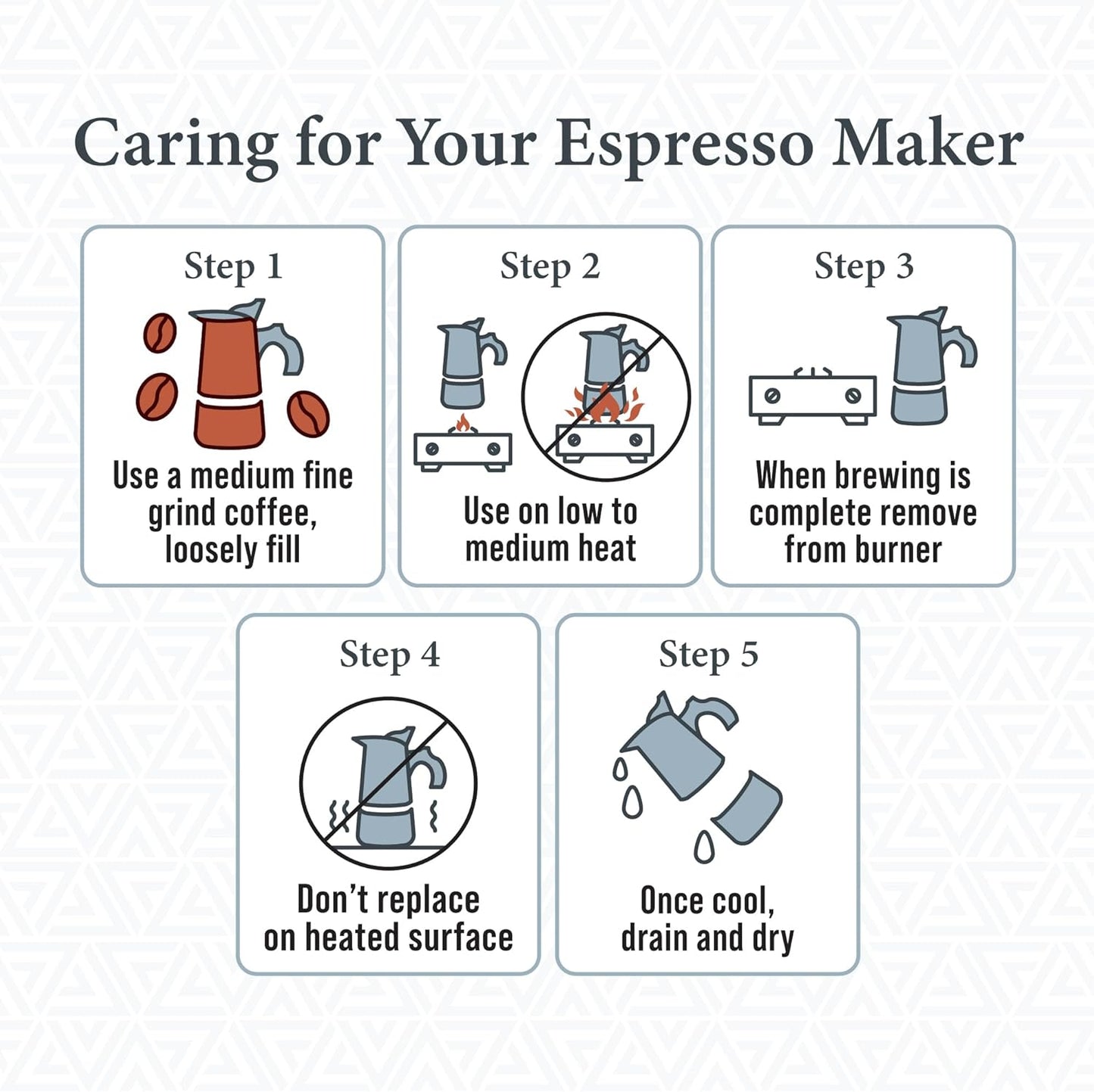 Caring for Your Espresso Maker

Step 1

Use a medium fine grind coffee, loosely fill

Step 2

Use on low to medium heat

Step 3

When brewing is complete remove from burner

Step 4

Don't replace on heated surface

Step 5

Once cool, drain and dry