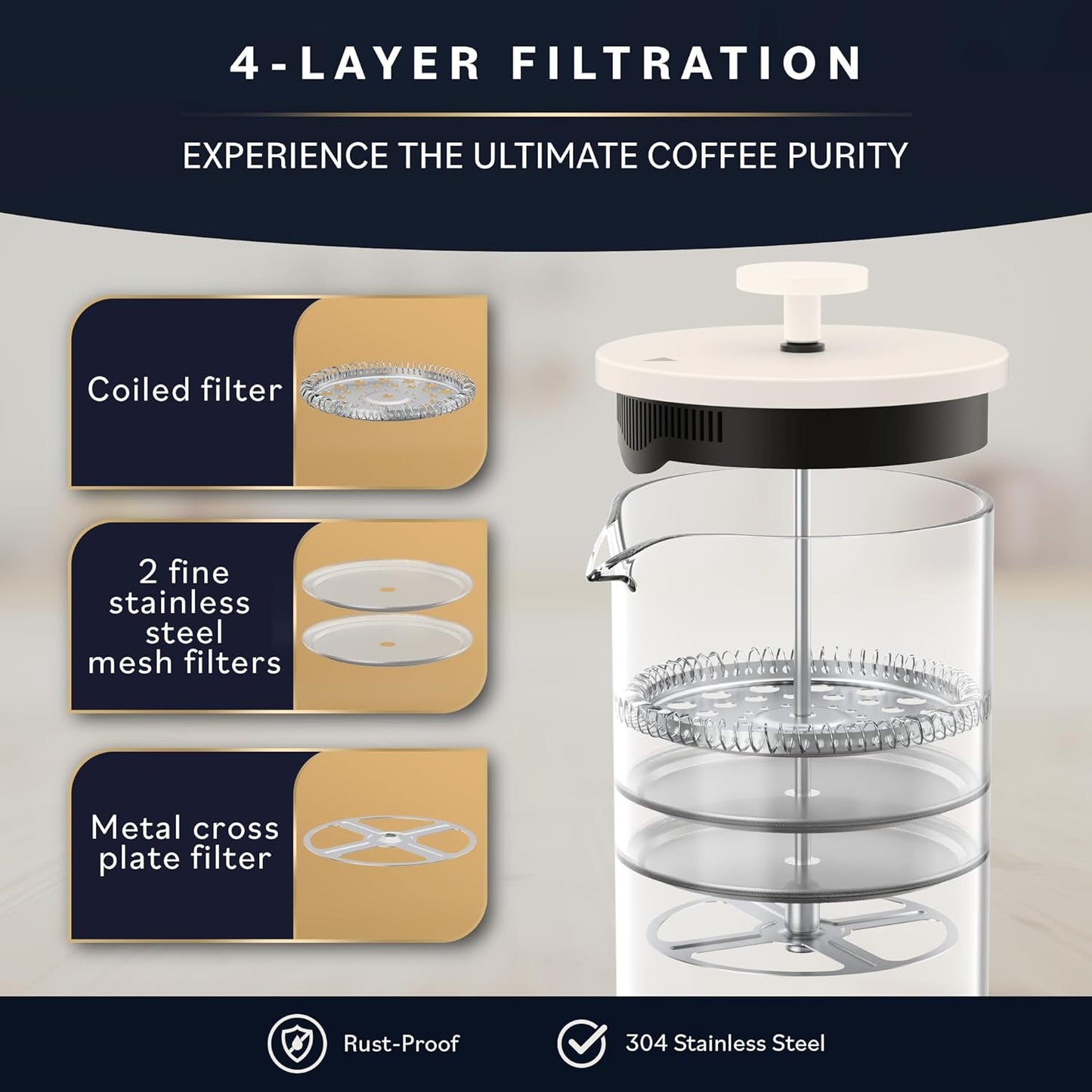 4-LAYER FILTRATION

EXPERIENCE THE ULTIMATE COFFEE PURITY

Coiled filter

2 fine stainless steel mesh filters

Metal cross plate filter

Rust-Proof

304 Stainless Steel