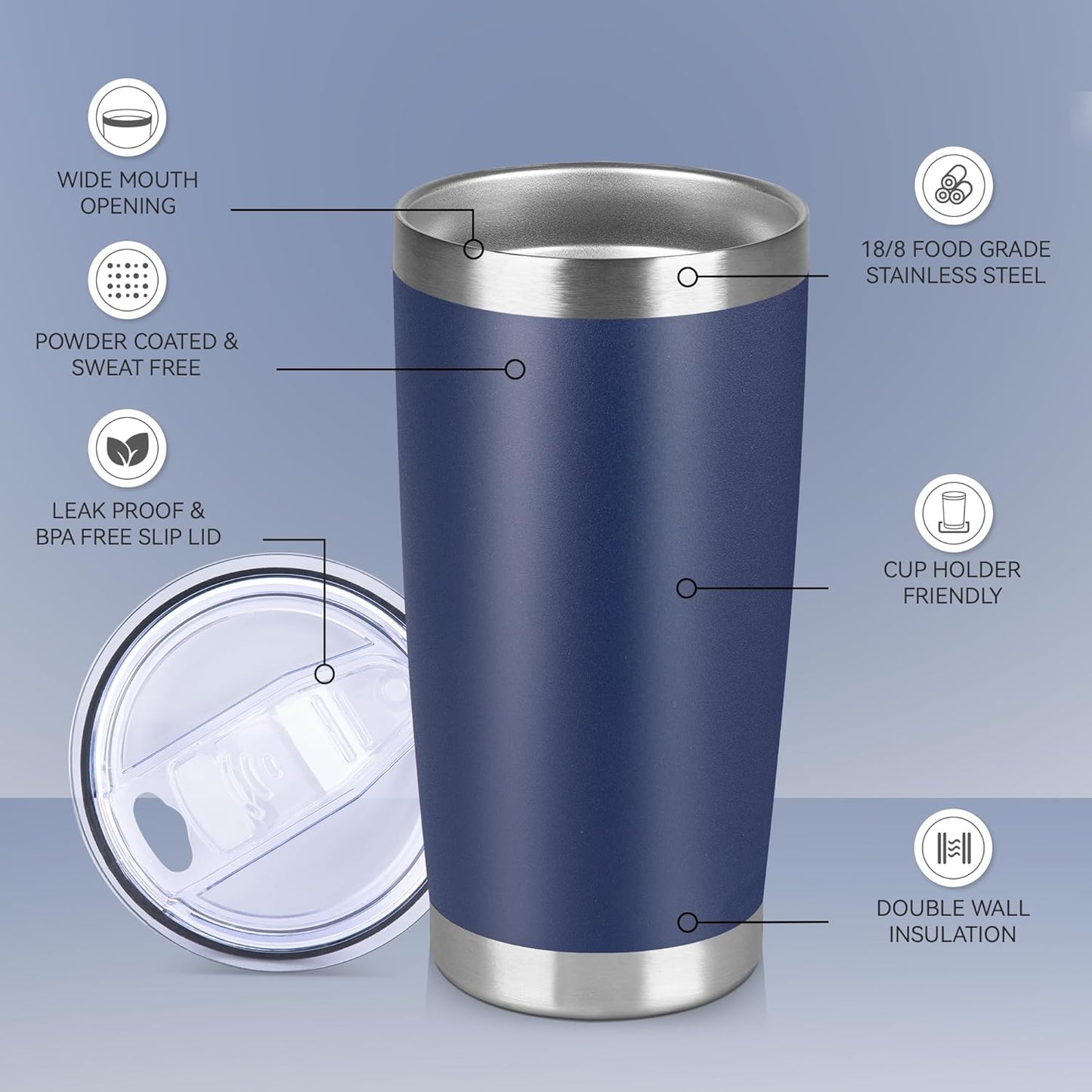 WIDE MOUTH OPENING

POWDER COATED & SWEAT FREE

LEAK PROOF & BPA FREE SLIP LID

18/8 FOOD GRADE STAINLESS STEEL

CUP HOLDER FRIENDLY

DOUBLE WALL INSULATION