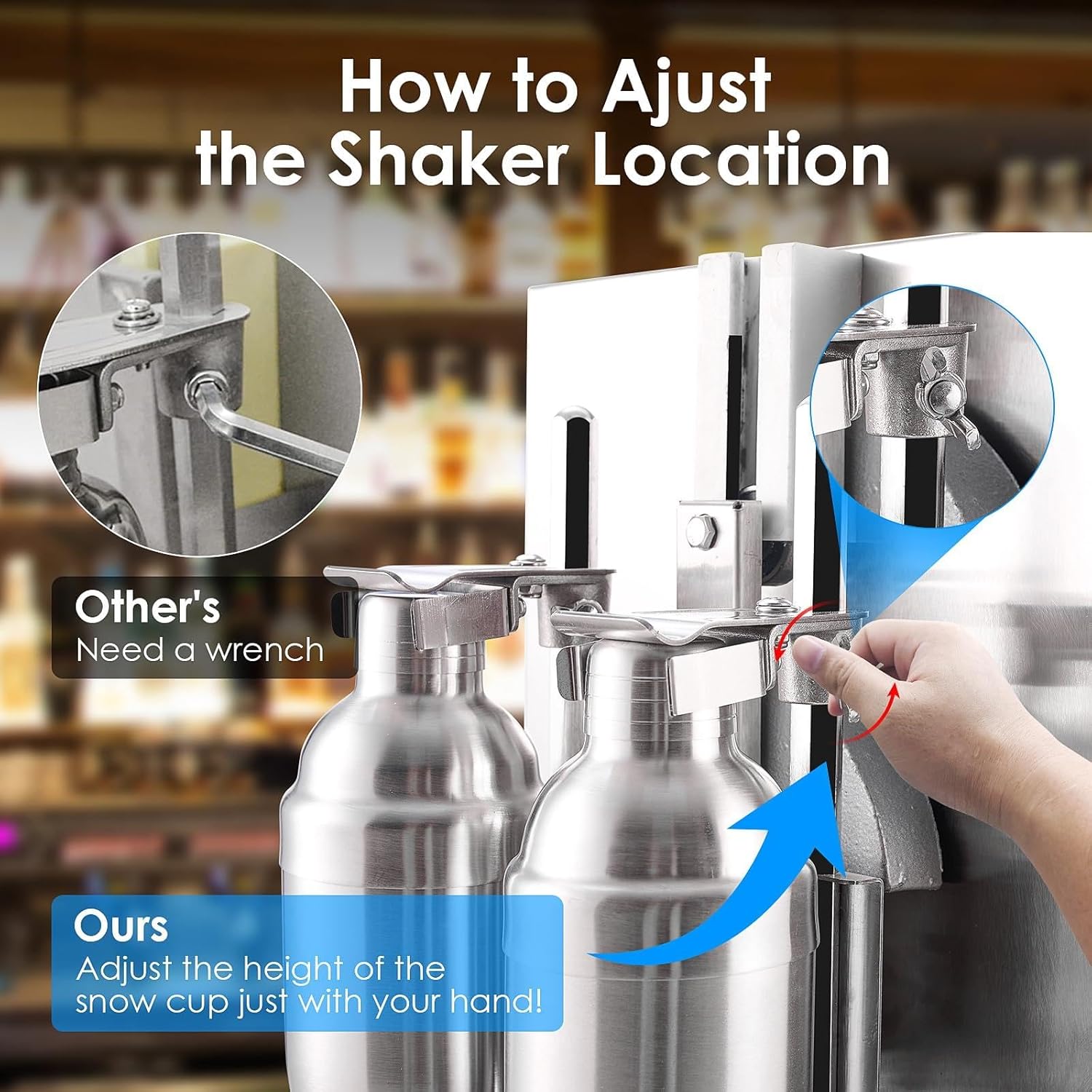 How to Ajust the Shaker Location

Other's
Need a wrench

Ours
Adjust the height of the snow cup just with your hand!