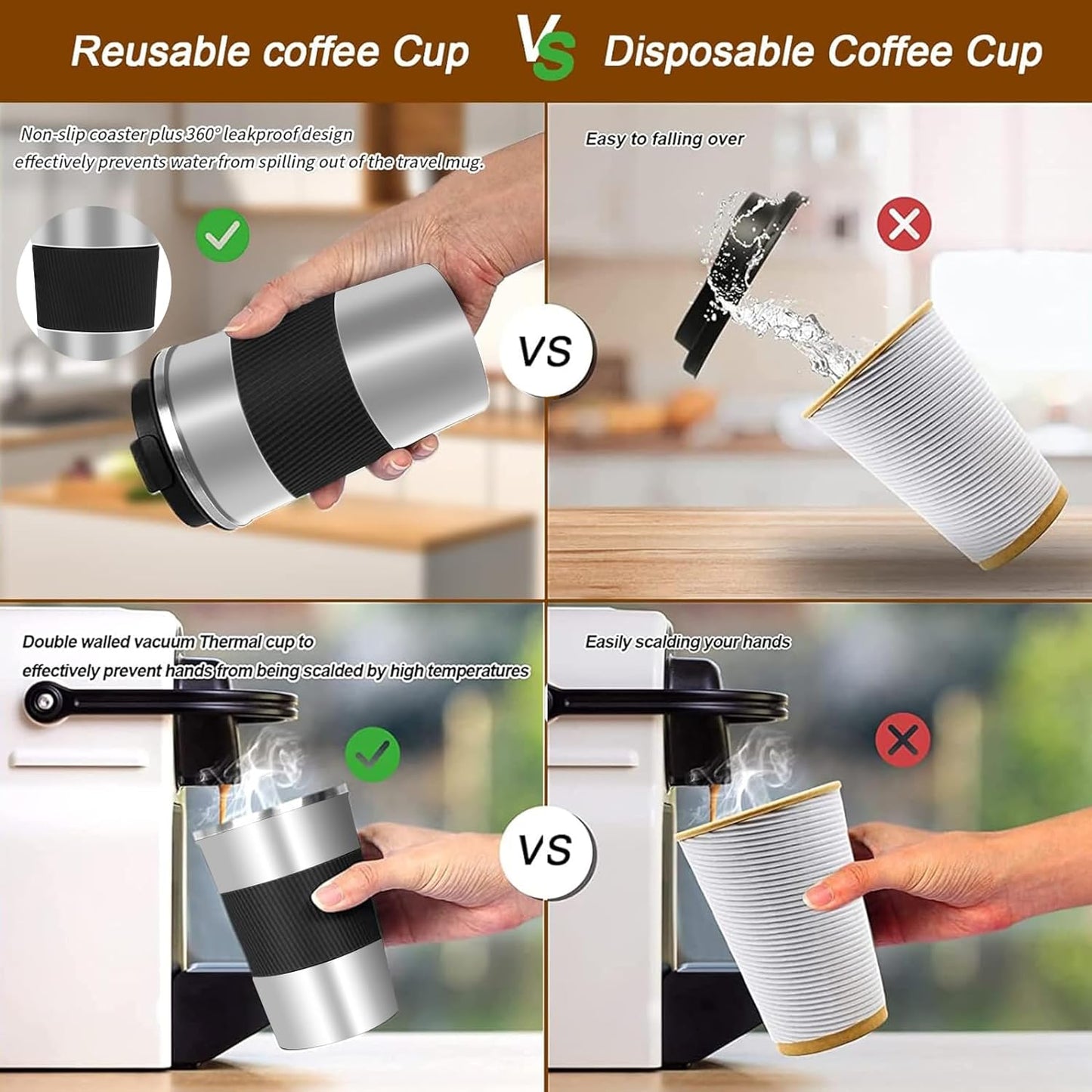 Reusable coffee Cup VS Disposable Coffee Cup

Non-slip coaster plus 360° leakproof design effectively prevents water from spilling out of the travel mug.

VS

Easy to falling over

Double walled vacuum Thermal cup to effectively prevent hands from being scalded by high temperatures

VS

Easily scalding your hands