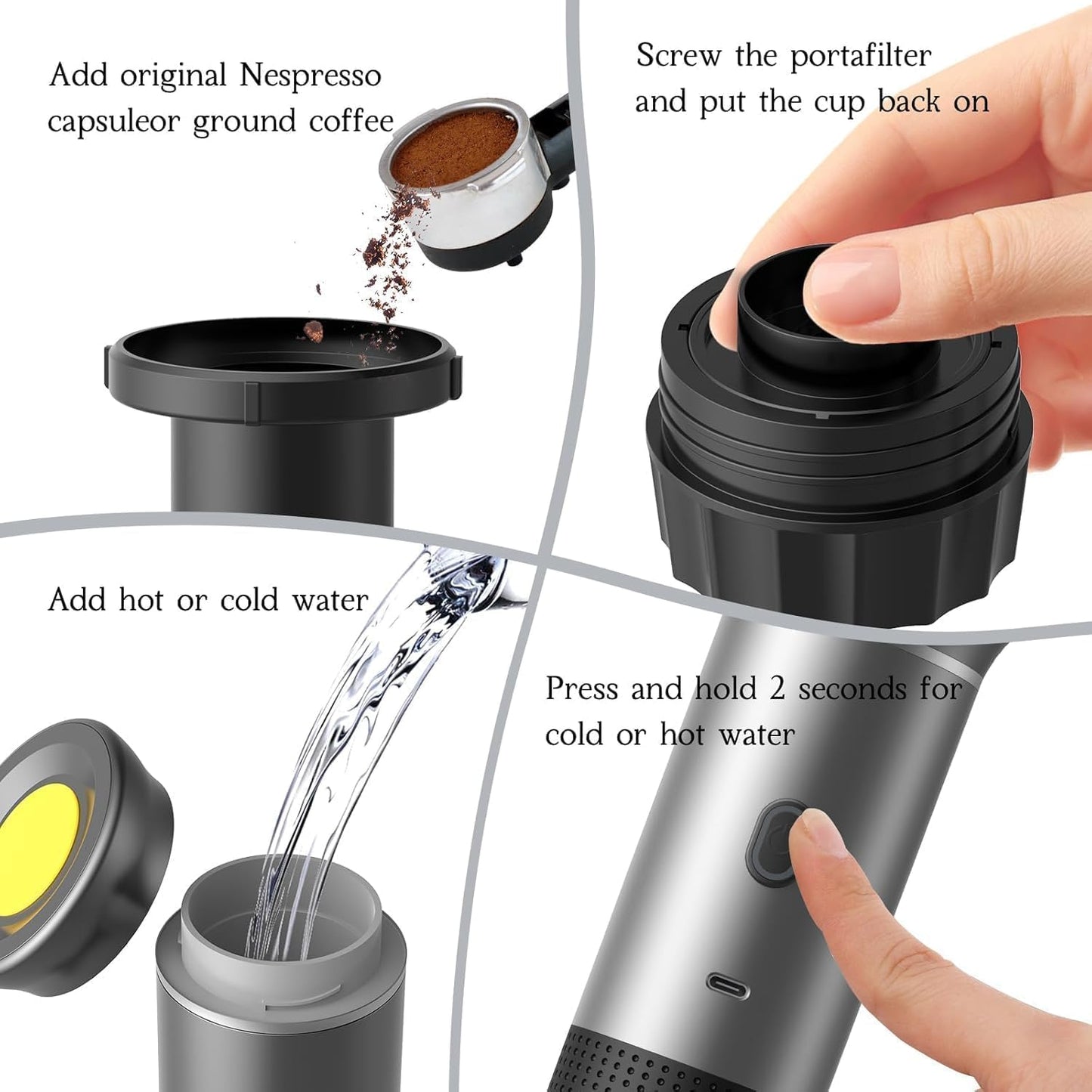 Add original Nespresso capsuleor ground coffee

Screw the portafilter and put the cup back on

Add hot or cold water

Press and hold 2 seconds for cold or hot water