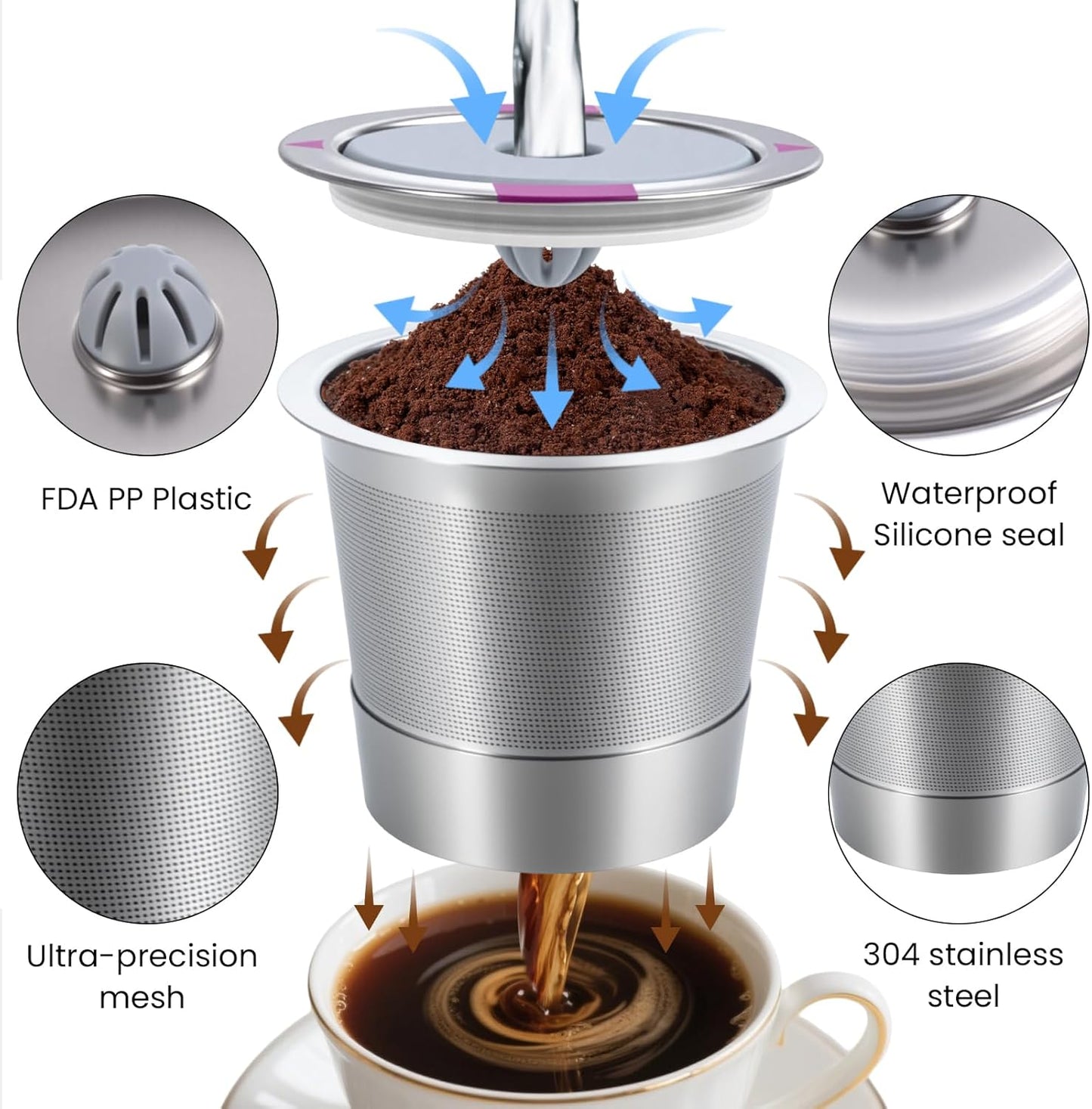 FDA PP Plastic

Waterproof Silicone seal

Ultra-precision mesh

304 stainless steel