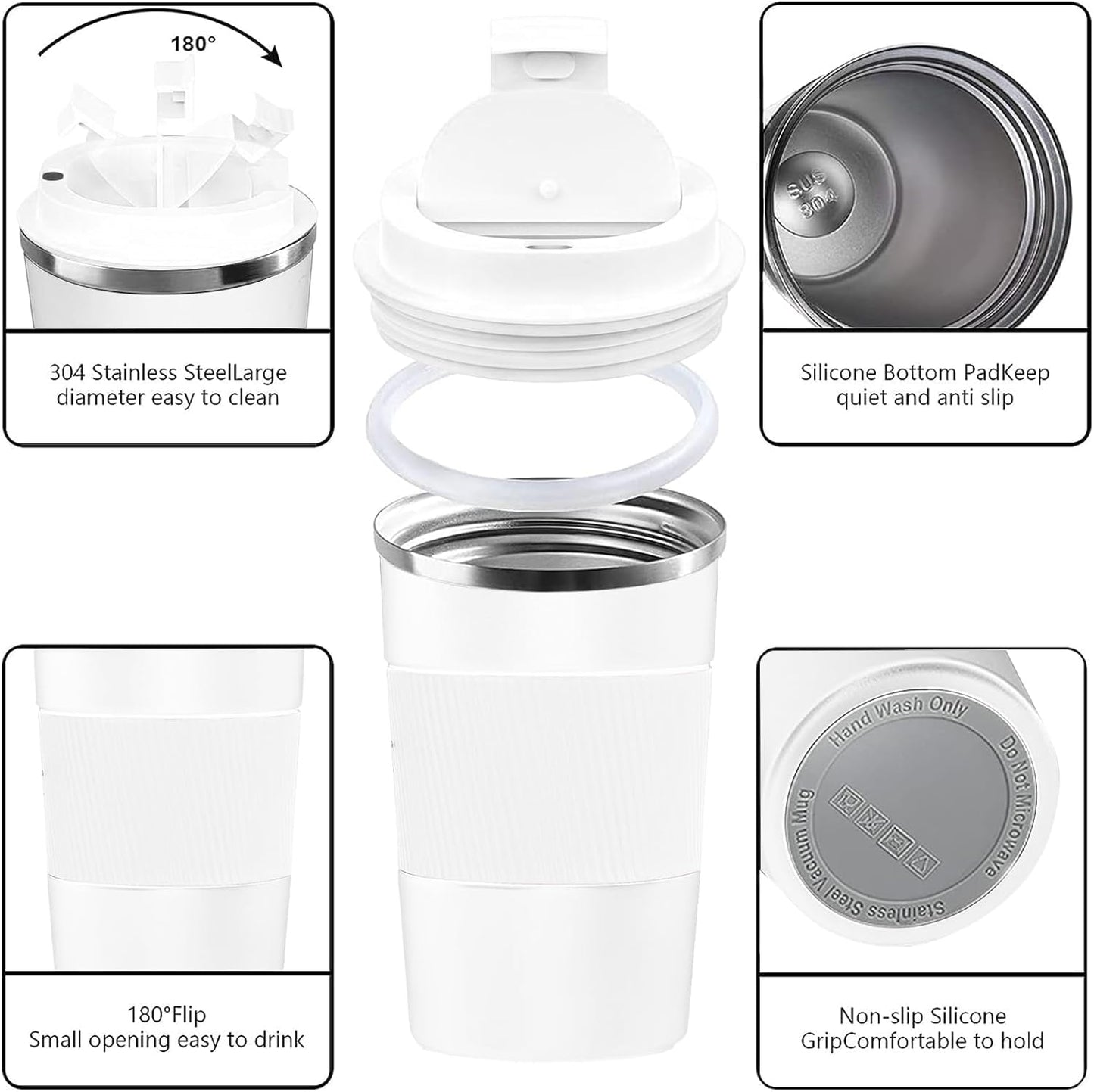 180°

304 Stainless SteelLarge diameter easy to clean

SUS 304

Silicone Bottom PadKeep quiet and anti slip

180°Flip
Small opening easy to drink

Hand Wash Only
Do Not Microwave
Stainless Steel Vacuum Mug

Non-slip Silicone GripComfortable to hold