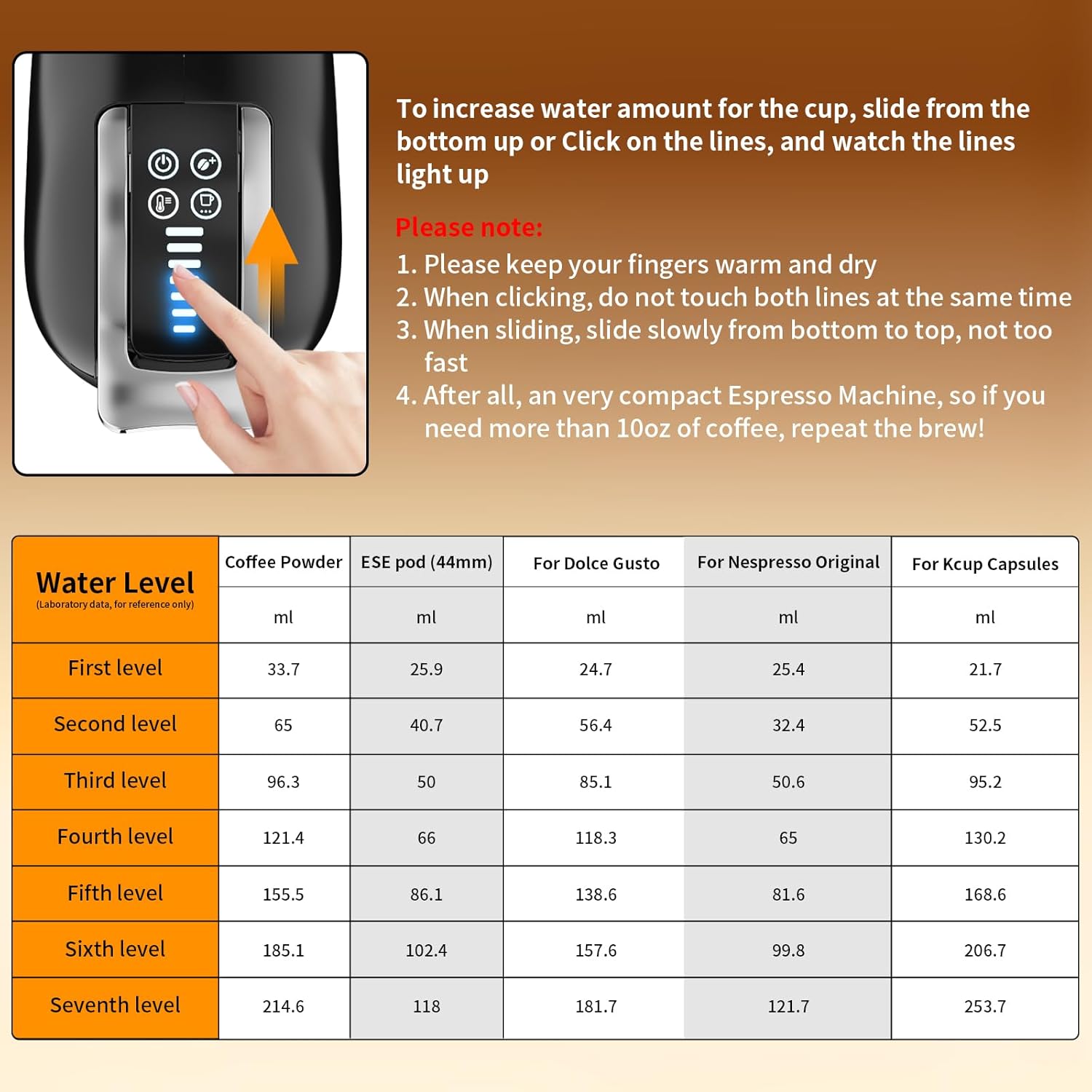 To increase water amount for the cup, slide from the bottom up or Click on the lines, and watch the lines light up

Please note:
1. Please keep your fingers warm and dry
2. When clicking, do not touch both lines at the same time
3. When sliding, slide slowly from bottom to top, not too fast
4. After all, an very compact Espresso Machine, so if you need more than 10oz of coffee, repeat the brew!

| Water Level (Laboratory data, for reference only) | Coffee Powder | ESE pod (44mm) | For Dolce Gusto | For Nespresso Original | For Kcup Capsules |
|---|---|---|---|---|---|
| | ml | ml | ml | ml | ml |
| First level | 33.7 | 25.9 | 24.7 | 25.4 | 21.7 |
| Second level | 65 | 40.7 | 56.4 | 32.4 | 52.5 |
| Third level | 96.3 | 50 | 85.1 | 50.6 | 95.2 |
| Fourth level | 121.4 | 66 | 118.3 | 65 | 130.2 |
| Fifth level | 155.5 | 86.1 | 138.6 | 81.6 | 168.6 |
| Sixth level | 185.1 | 102.4 | 157.6 | 99.8 | 206.7 |
| Seventh level | 214.6 | 118 | 181.7 | 121.7 | 253.7 |