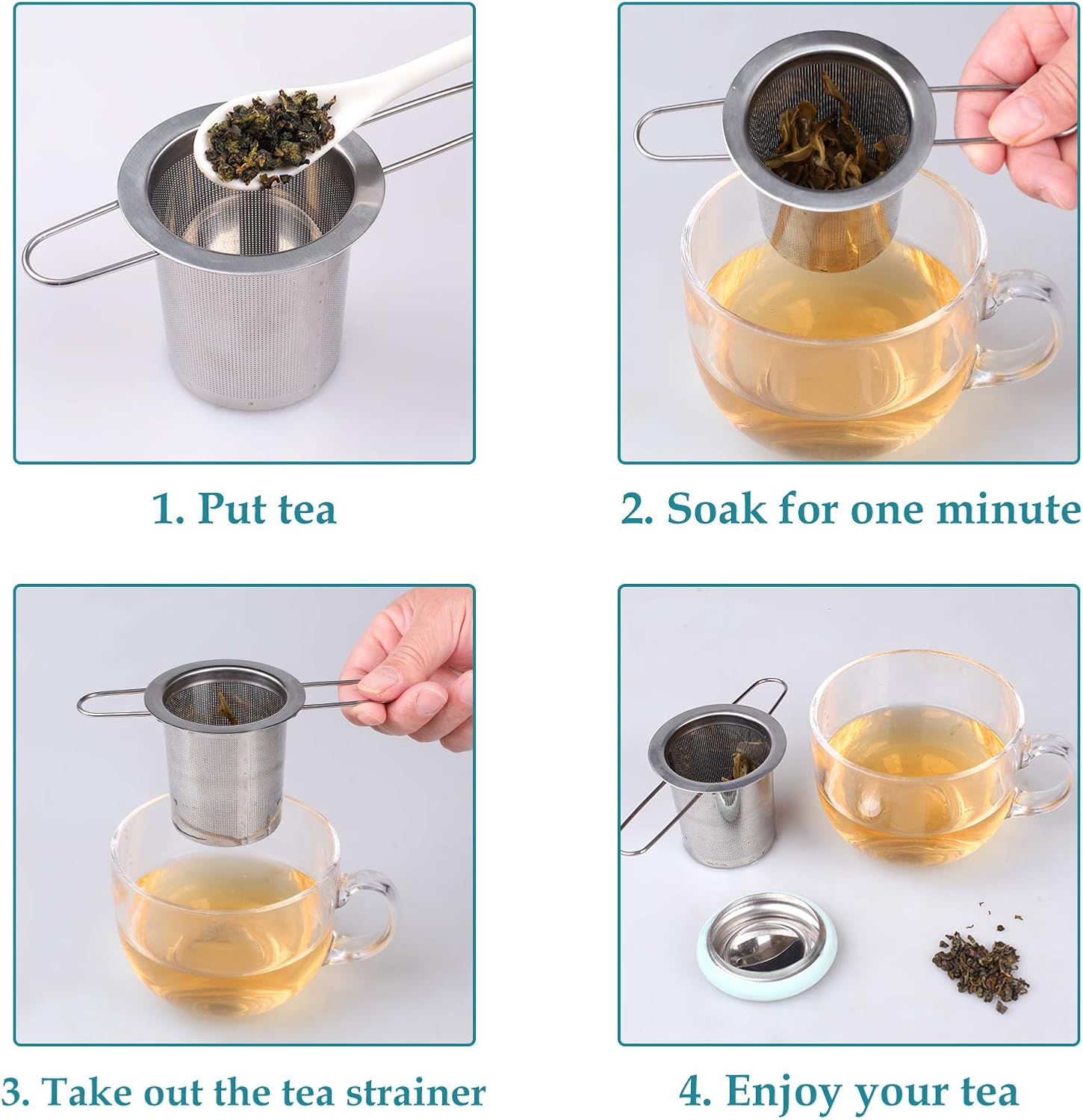 1. Put tea

2. Soak for one minute

3. Take out the tea strainer

4. Enjoy your tea