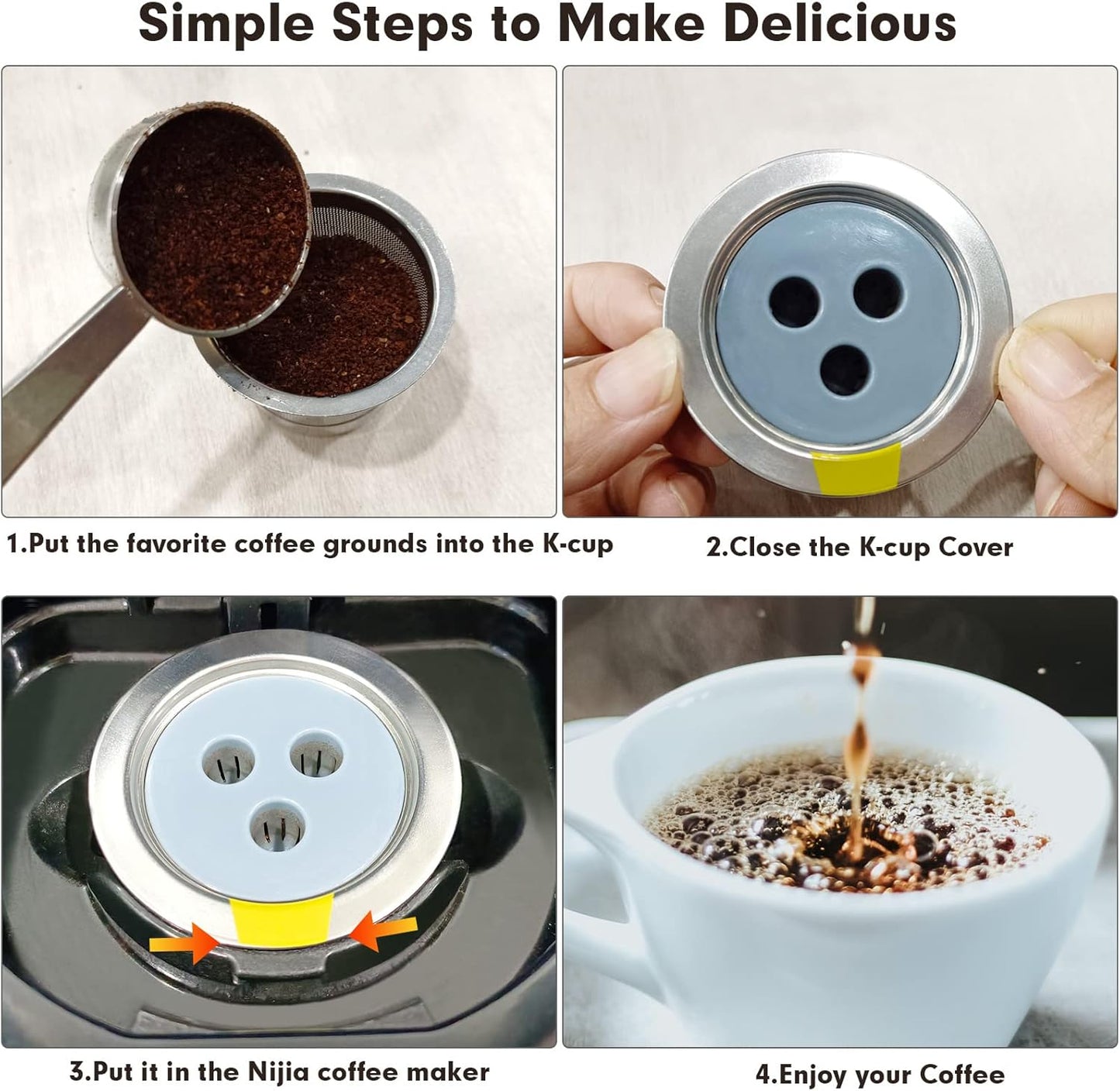 Simple Steps to Make Delicious

1.Put the favorite coffee grounds into the K-cup

2.Close the K-cup Cover

3.Put it in the Nijia coffee maker

4.Enjoy your Coffee